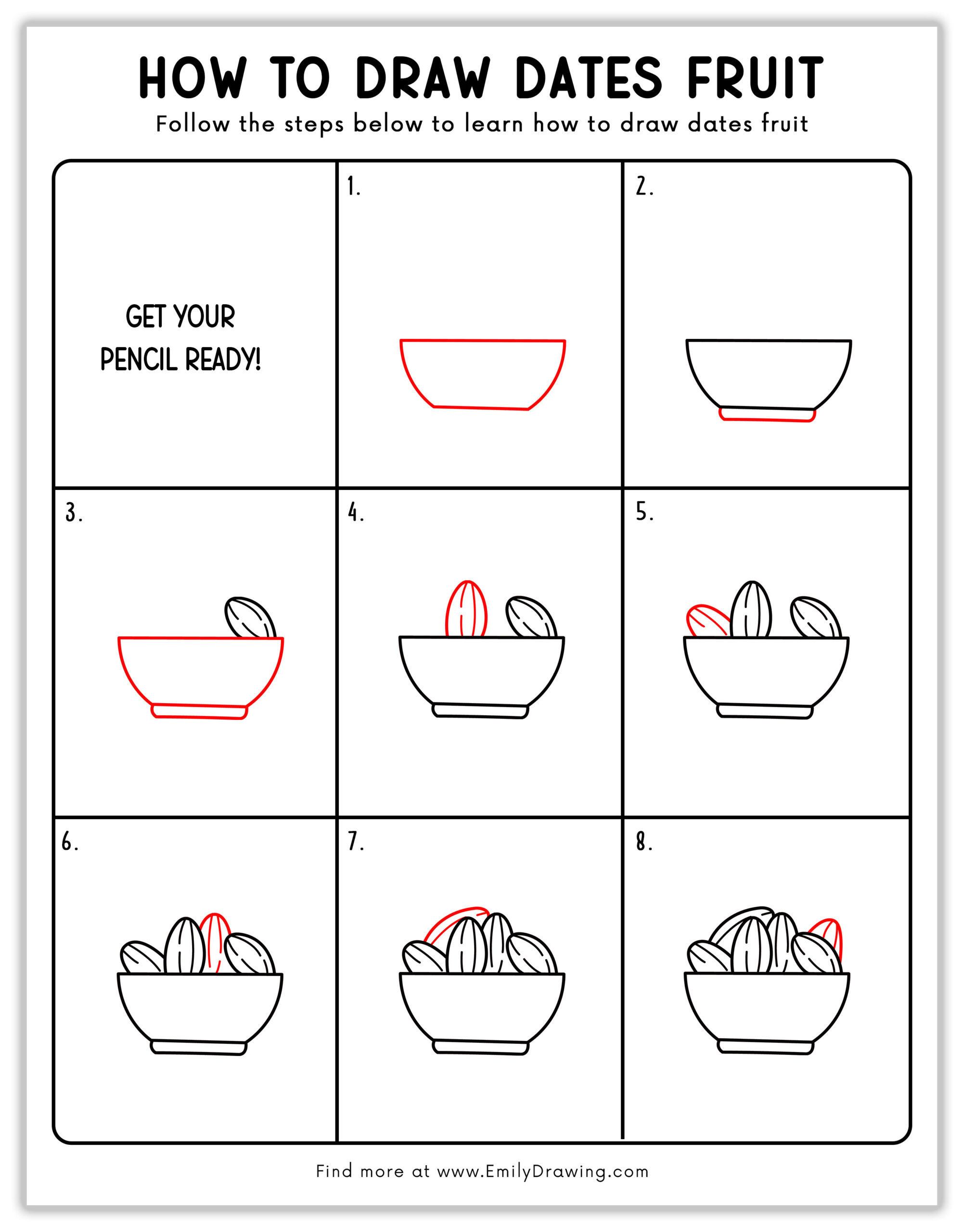 HOW TO DRAW DATES FRUIT

Follow the steps below to learn how to draw dates fruit

GET YOUR PENCIL READY!

1.

2.

3.

4.

5.

6.

7.

8.

Find more at www.EmilyDrawing.com