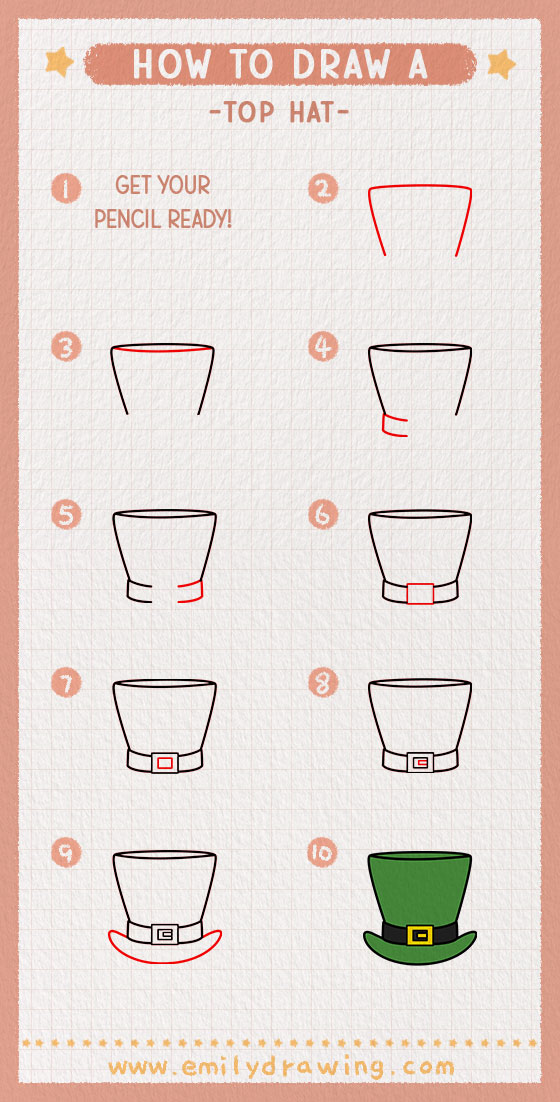 HOW TO DRAW A
-TOP HAT-

1 GET YOUR PENCIL READY!

2

3

4

5

6

7

8

9

10

www.emilydrawing.com