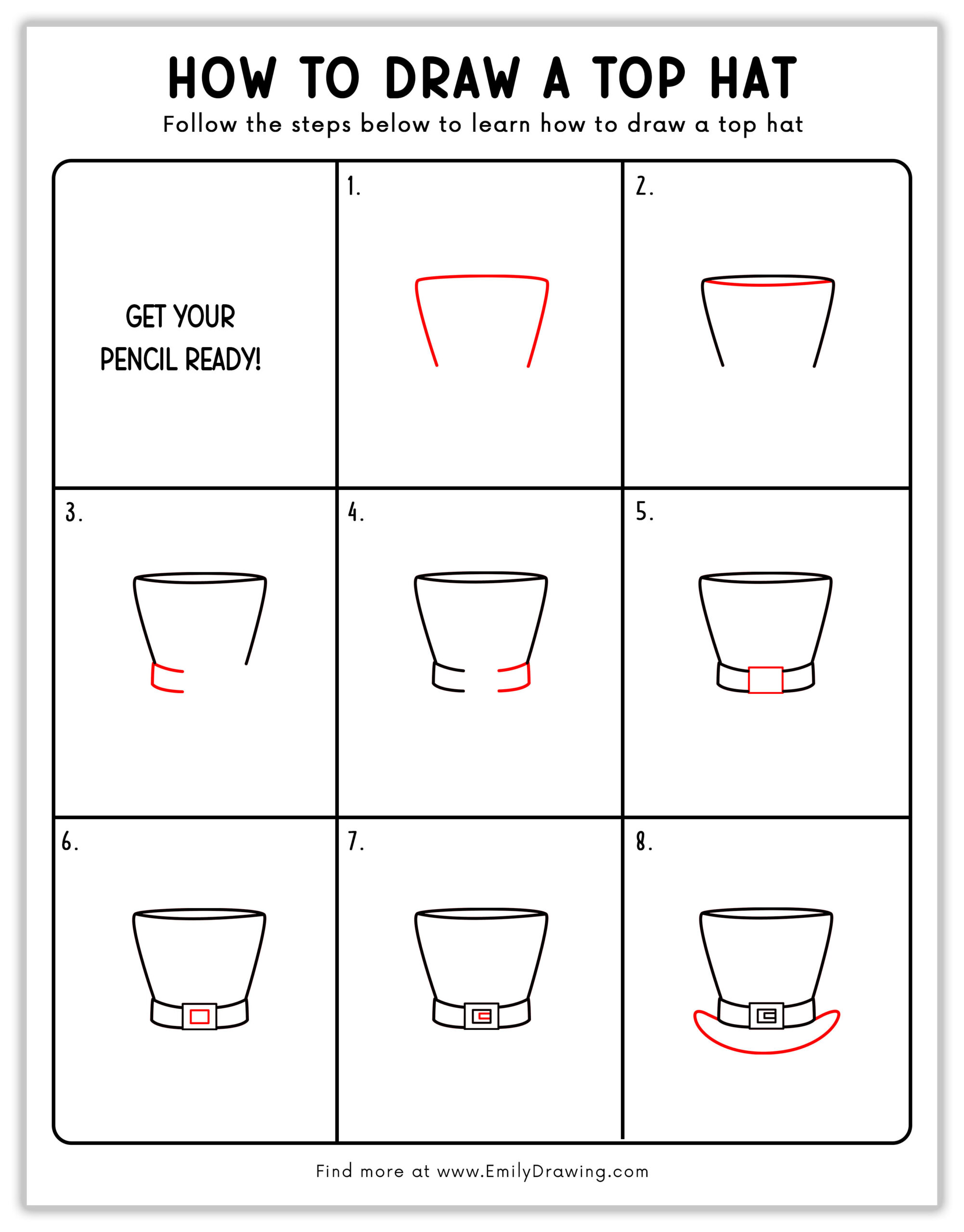 HOW TO DRAW A TOP HAT

Follow the steps below to learn how to draw a top hat

GET YOUR PENCIL READY!

1.

2.

3.

4.

5.

6.

7.

8.

Find more at www.EmilyDrawing.com