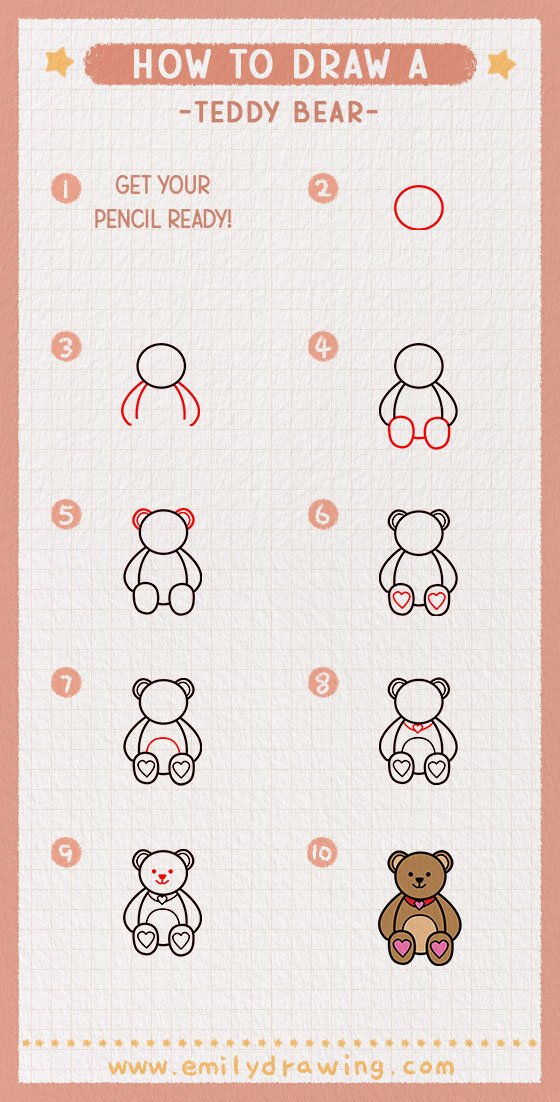 HOW TO DRAW A
-TEDDY BEAR-

1 GET YOUR PENCIL READY!

2

3

4

5

6

7

8

9

10

www.emilydrawing.com