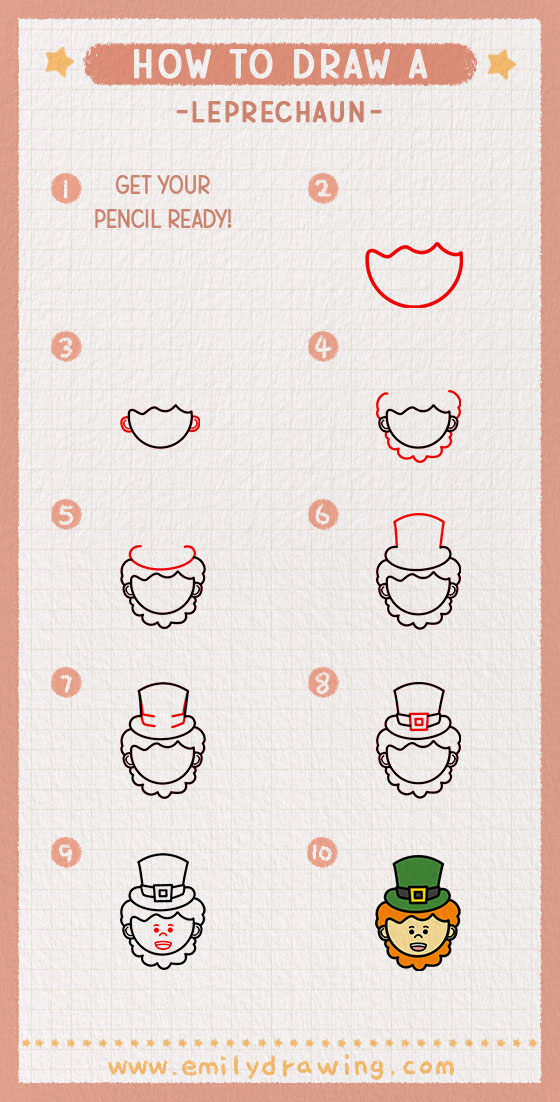 HOW TO DRAW A
-LEPRECHAUN-

1 GET YOUR PENCIL READY!

2

3

4

5

6

7

8

9

10

www.emilydrawing.com