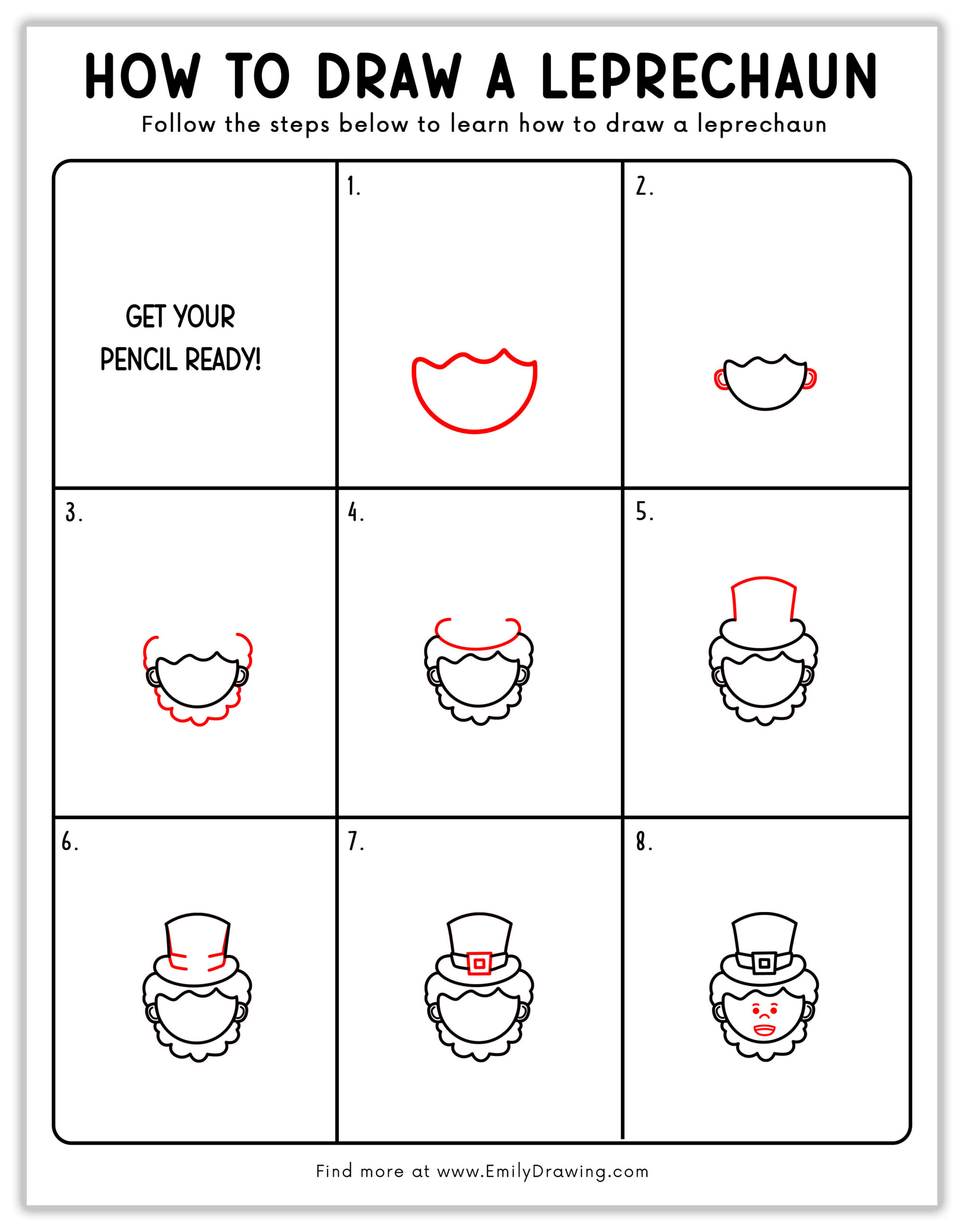 HOW TO DRAW A LEPRECHAUN

Follow the steps below to learn how to draw a leprechaun

GET YOUR PENCIL READY!

1.

2.

3.

4.

5.

6.

7.

8.

Find more at www.EmilyDrawing.com