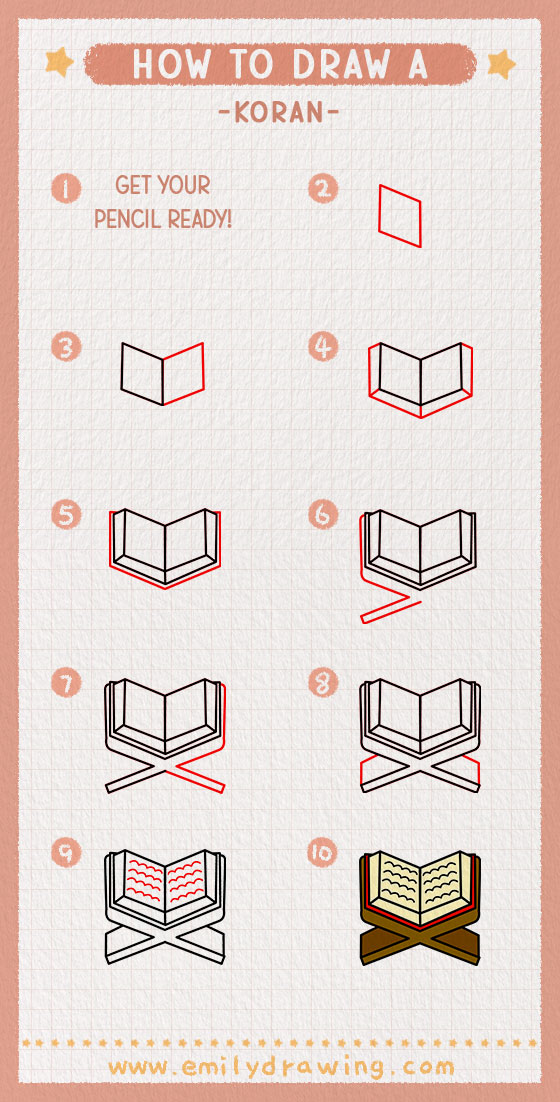 HOW TO DRAW A
-KORAN-

1 GET YOUR PENCIL READY!

2

3

4

5

6

7

8

9

10

www.emilydrawing.com