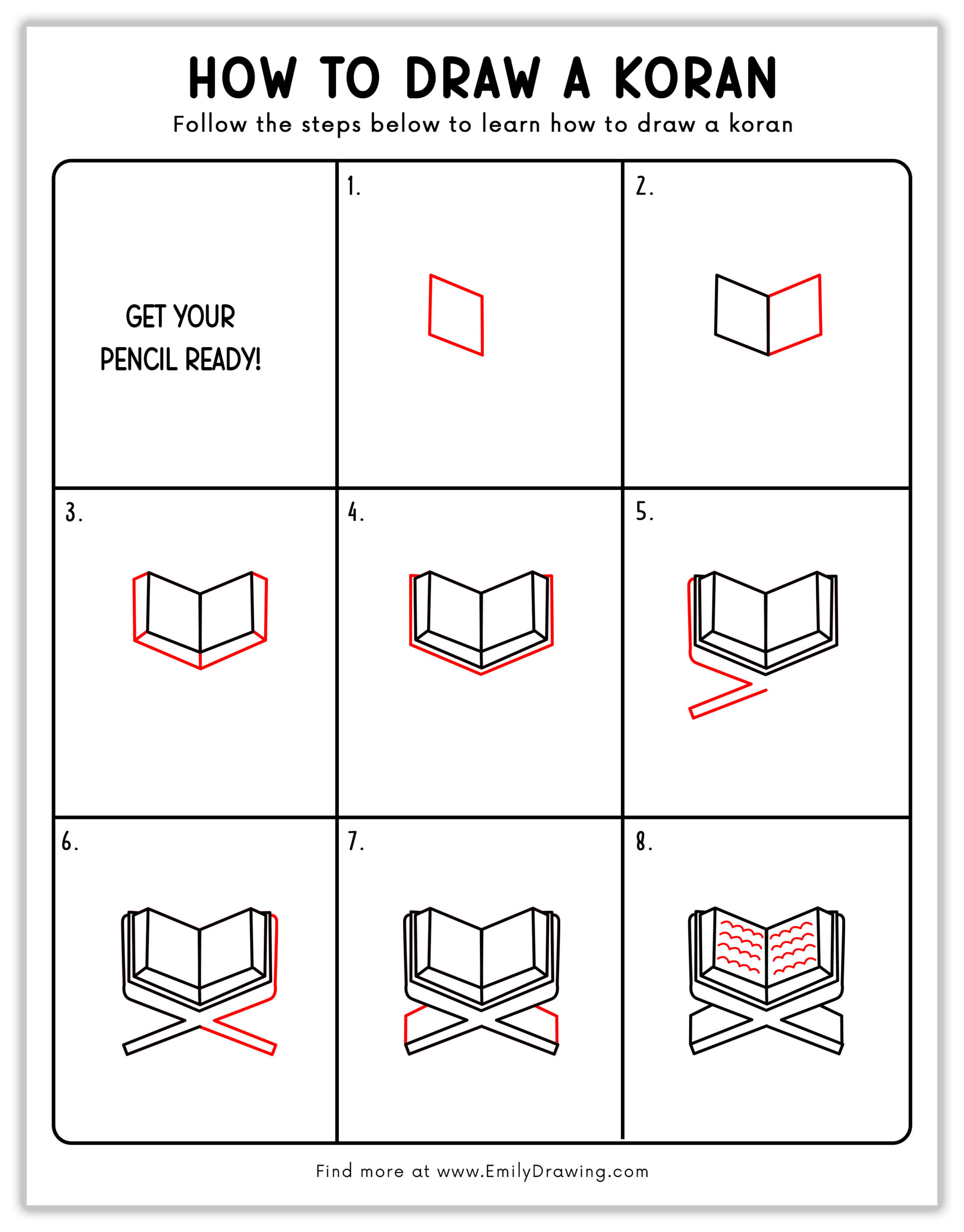 HOW TO DRAW A KORAN

Follow the steps below to learn how to draw a koran

GET YOUR PENCIL READY!

1.

2.

3.

4.

5.

6.

7.

8.

Find more at www.EmilyDrawing.com