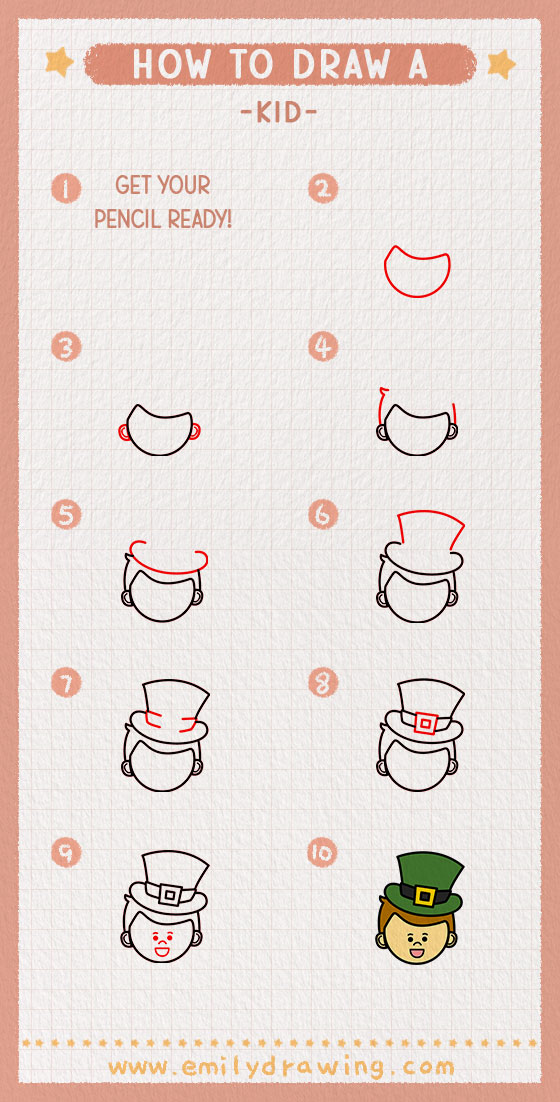 HOW TO DRAW A

-KID-

1 GET YOUR PENCIL READY!

2

3

4

5

6

7

8

9

10

www.emilydrawing.com