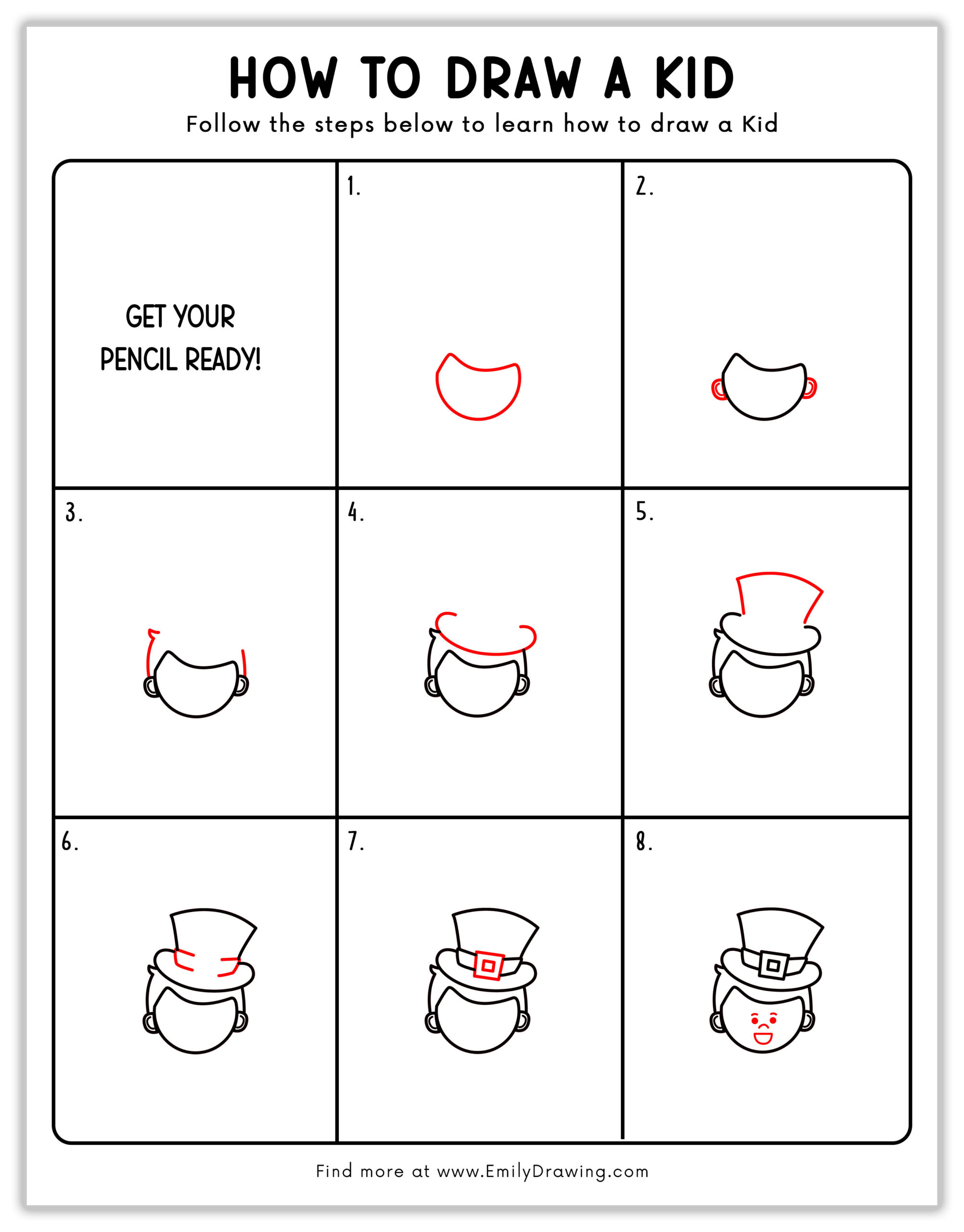 HOW TO DRAW A KID

Follow the steps below to learn how to draw a Kid

GET YOUR PENCIL READY!

1.

2.

3.

4.

5.

6.

7.

8.

Find more at www.EmilyDrawing.com