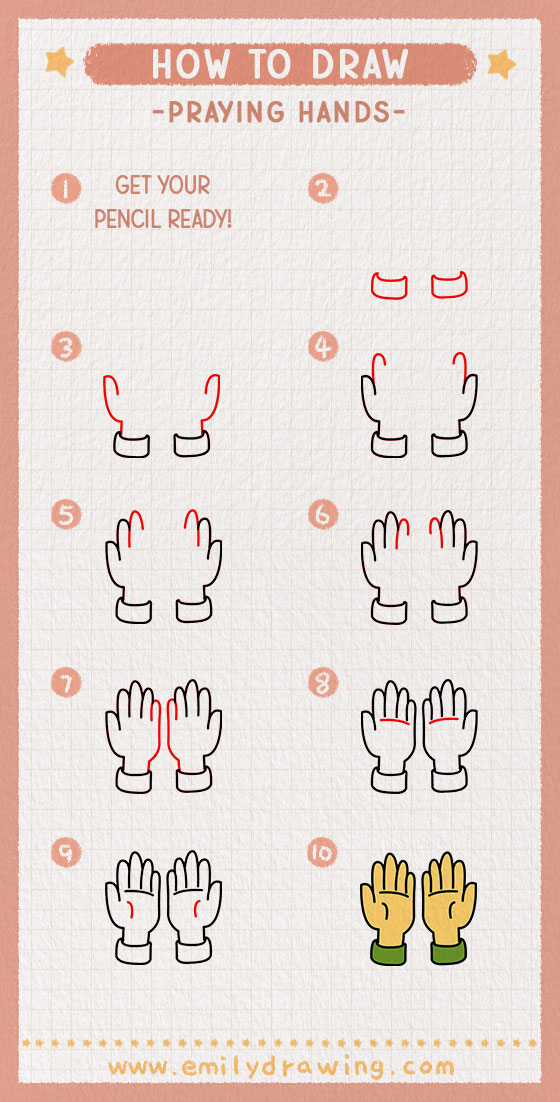 HOW TO DRAW
-PRAYING HANDS-

1 GET YOUR PENCIL READY!

2

3

4

5

6

7

8

9

10

www.emilydrawing.com