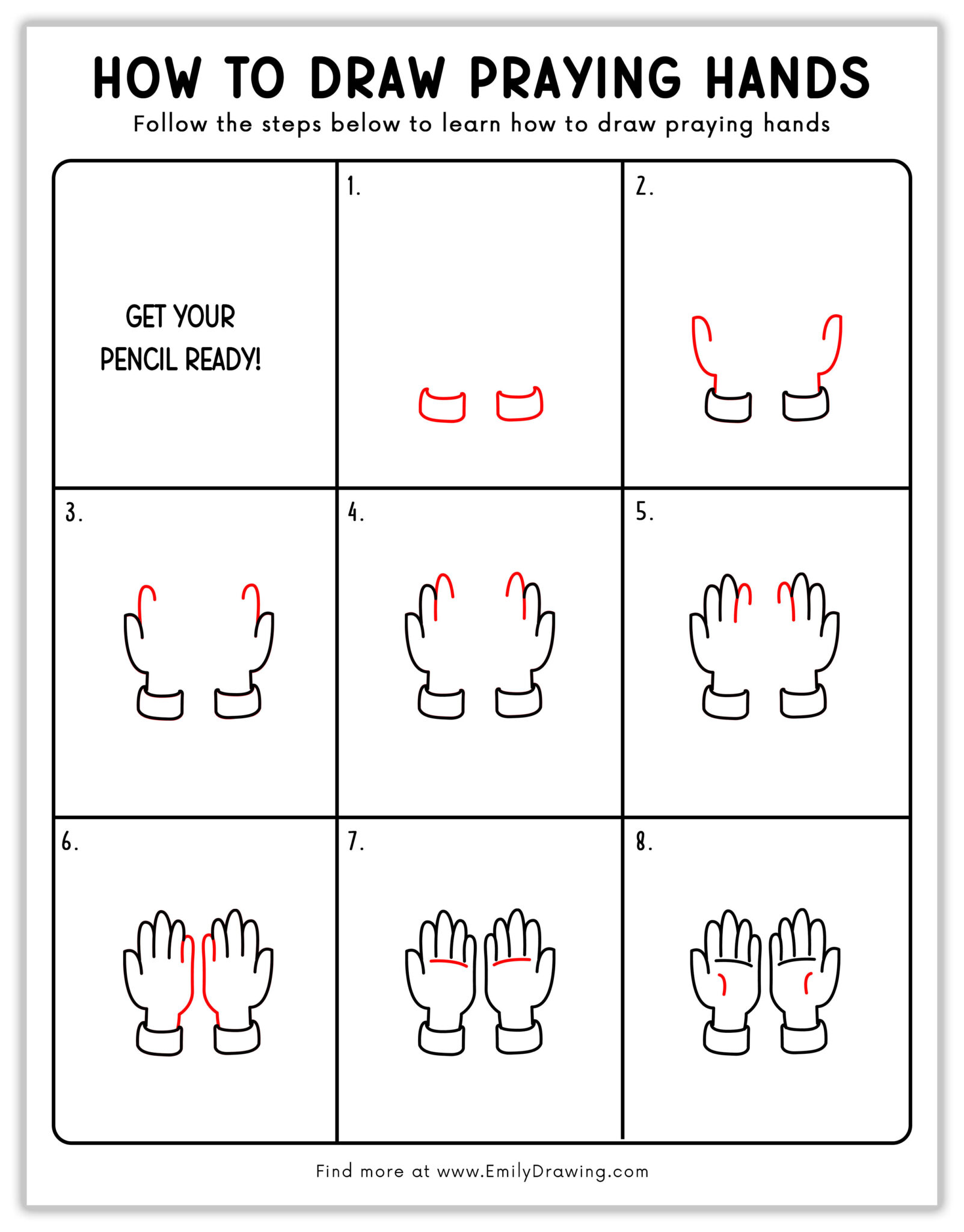 HOW TO DRAW PRAYING HANDS

Follow the steps below to learn how to draw praying hands

GET YOUR PENCIL READY!

1.

2.

3.

4.

5.

6.

7.

8.

Find more at www.EmilyDrawing.com