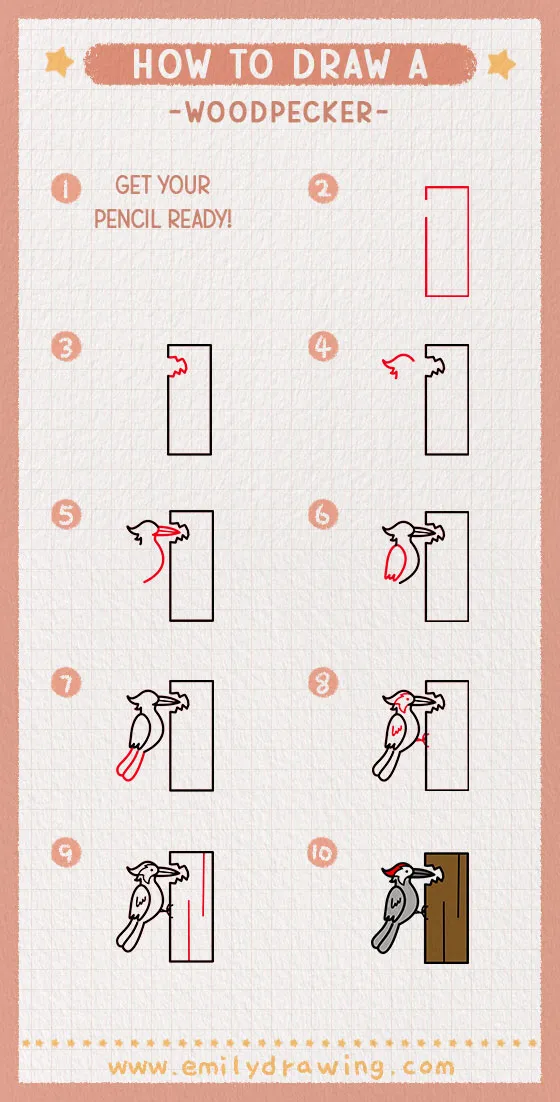 HOW TO DRAW A
-WOODPECKER-

1 GET YOUR PENCIL READY!

2

3

4

5

6

7

8

9

10

www.emilydrawing.com