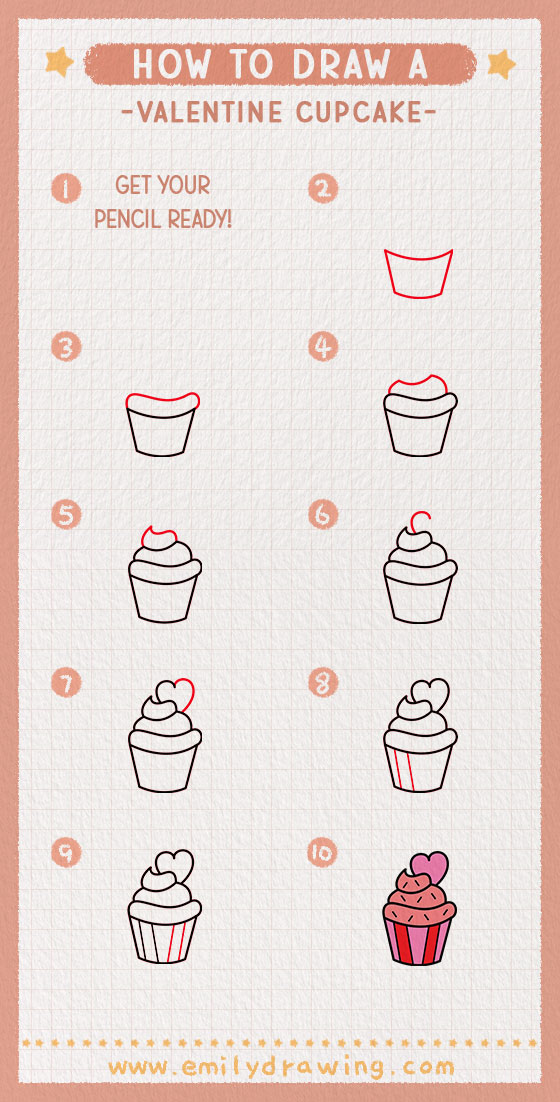 HOW TO DRAW A
-VALENTINE CUPCAKE-

1 GET YOUR PENCIL READY!

2

3

4

5

6

7

8

9

10

www.emilydrawing.com