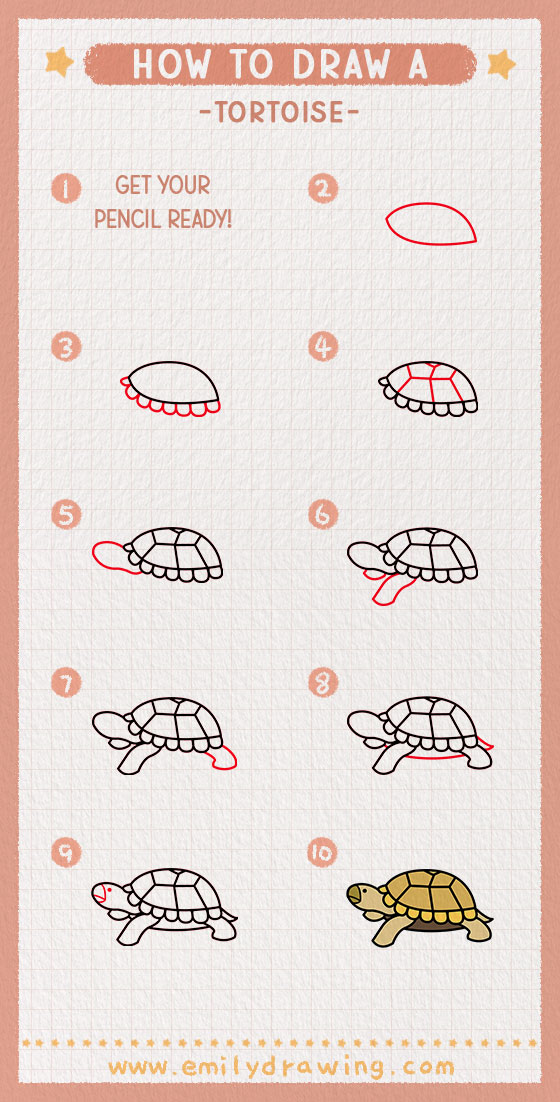 HOW TO DRAW A
-TORTOISE-

1 GET YOUR PENCIL READY!

2

3

4

5

6

7

8

9

10

www.emilydrawing.com