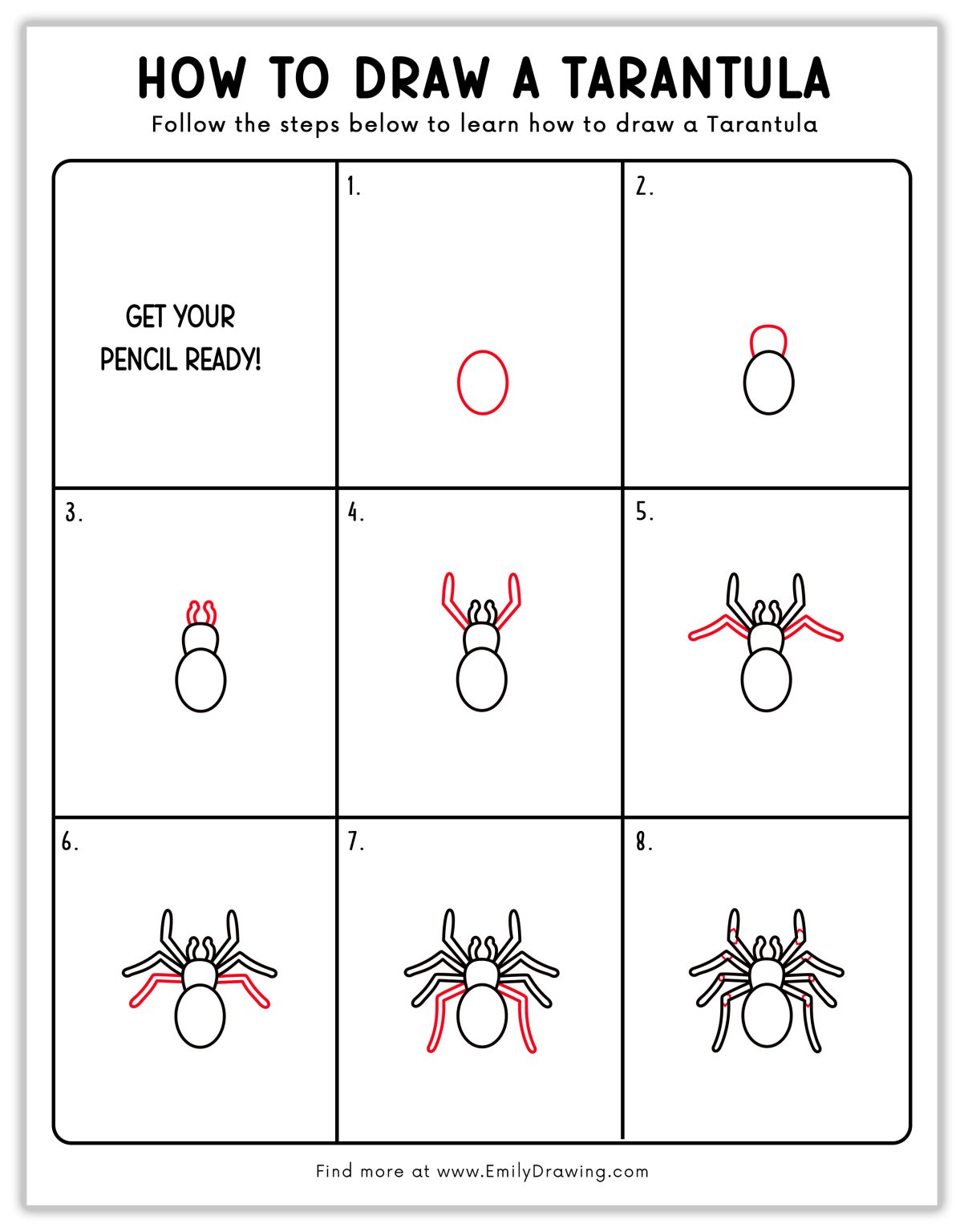 HOW TO DRAW A TARANTULA

Follow the steps below to learn how to draw a Tarantula

GET YOUR PENCIL READY!

1.

2.

3.

4.

5.

6.

7.

8.

Find more at www.EmilyDrawing.com