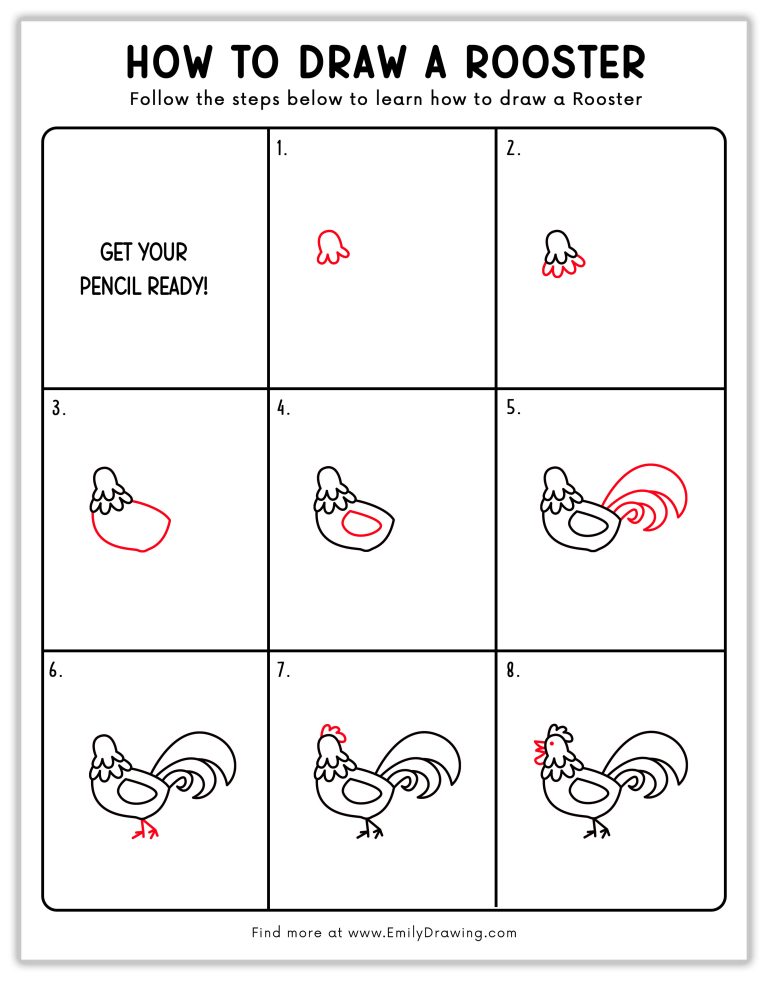 HOW TO DRAW A ROOSTER

Follow the steps below to learn how to draw a Rooster

GET YOUR PENCIL READY!

1.

2.

3.

4.

5.

6.

7.

8.

Find more at www.EmilyDrawing.com