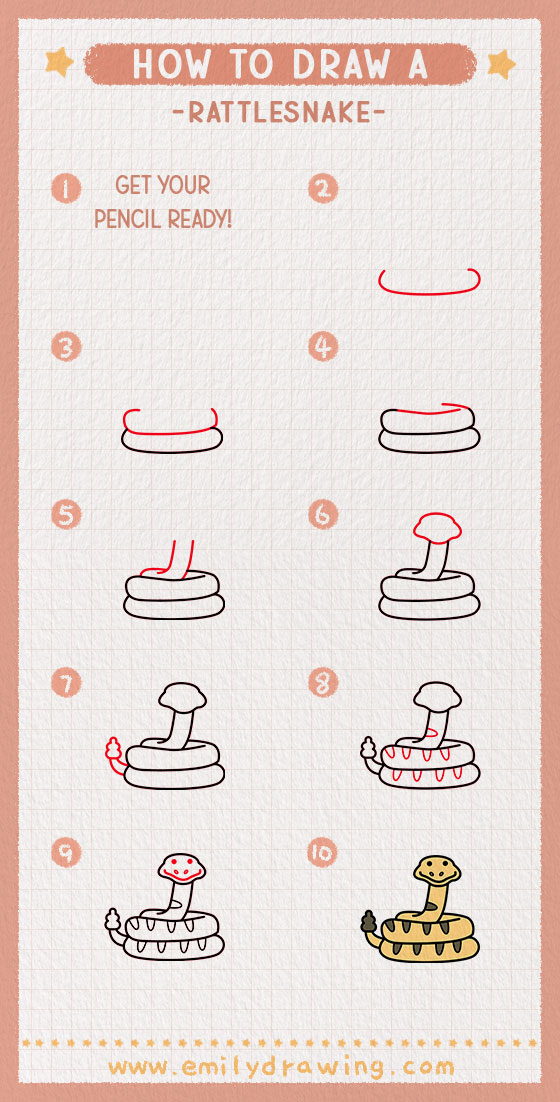 HOW TO DRAW A

-RATTLESNAKE-

1 GET YOUR PENCIL READY!

2

3

4

5

6

7

8

9

10

www.emilydrawing.com