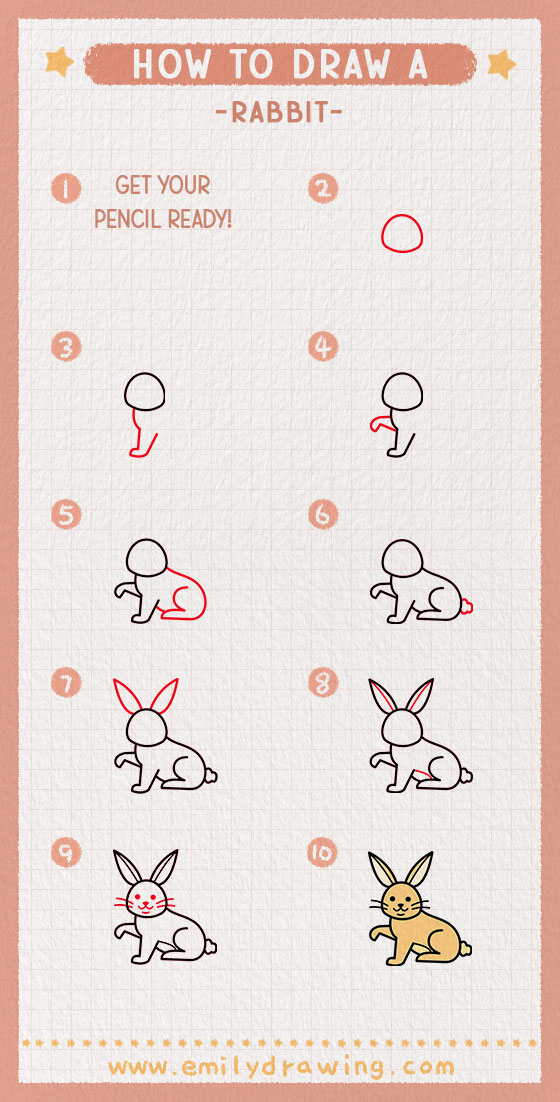 HOW TO DRAW A
-RABBIT-

1 GET YOUR PENCIL READY!

2

3

4

5

6

7

8

9

10

www.emilydrawing.com