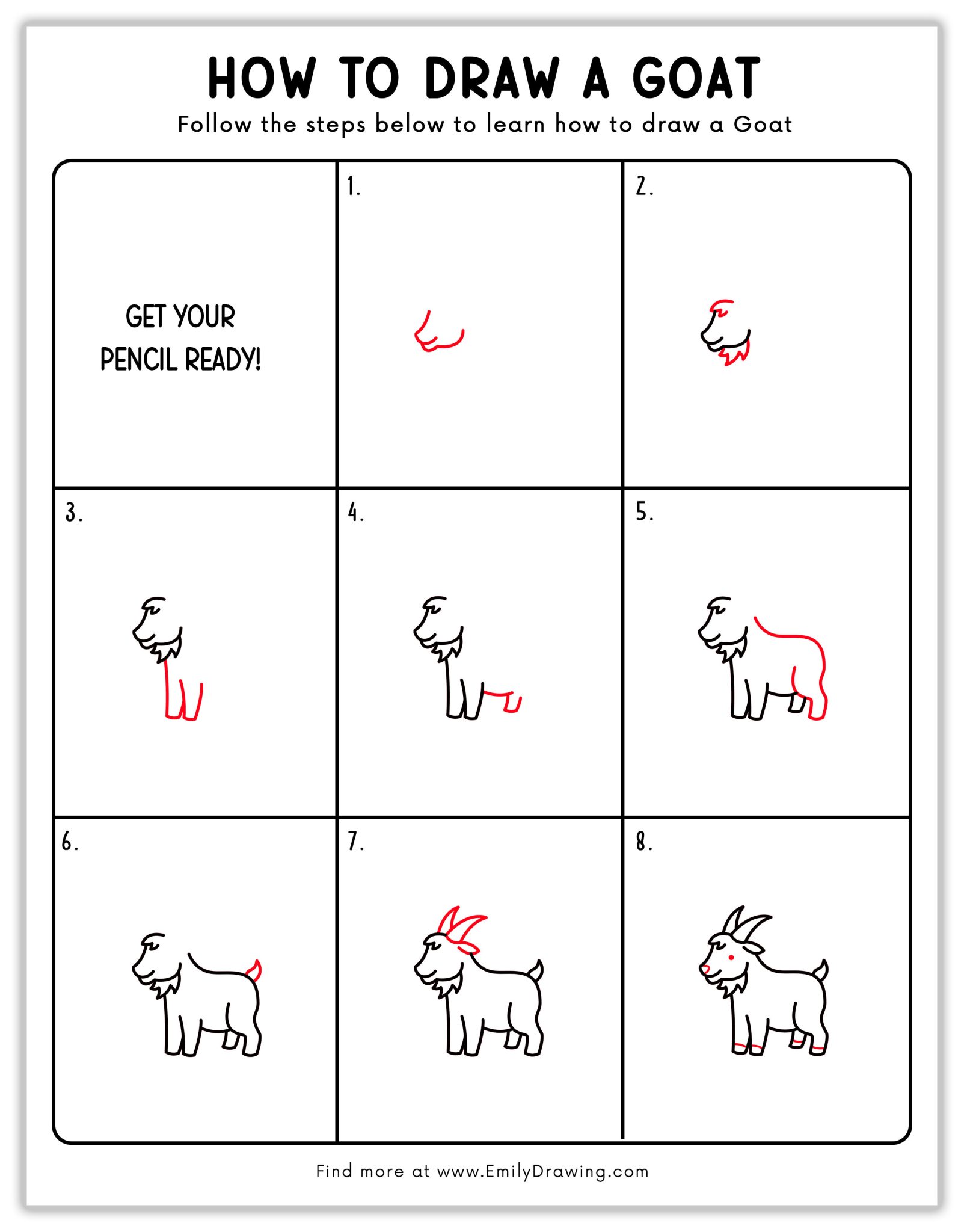 HOW TO DRAW A GOAT

Follow the steps below to learn how to draw a Goat

GET YOUR PENCIL READY!

1.

2.

3.

4.

5.

6.

7.

8.

Find more at www.EmilyDrawing.com