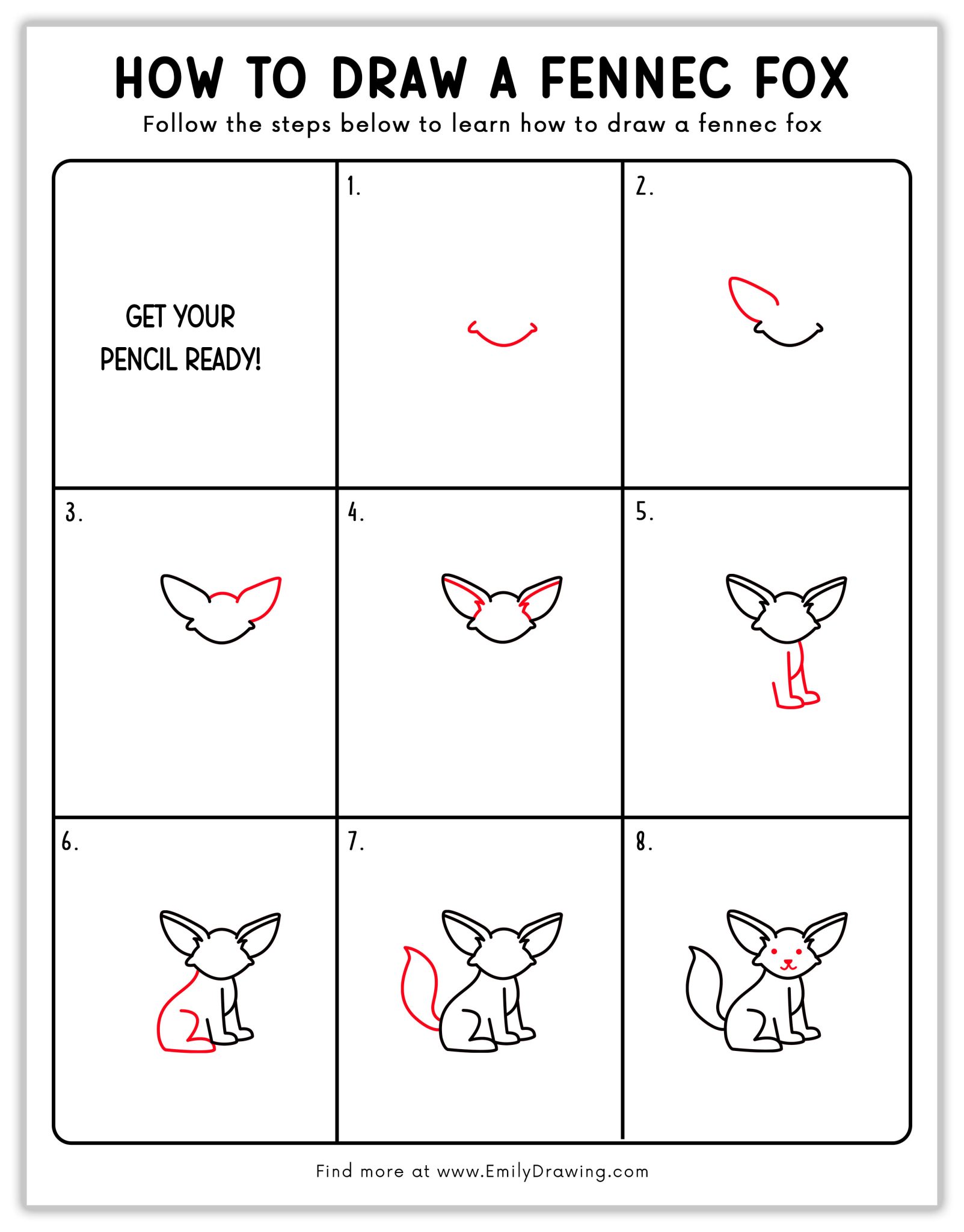 HOW TO DRAW A FENNEC FOX

Follow the steps below to learn how to draw a fennec fox

GET YOUR PENCIL READY!

1.

2.

3.

4.

5.

6.

7.

8.

Find more at www.EmilyDrawing.com