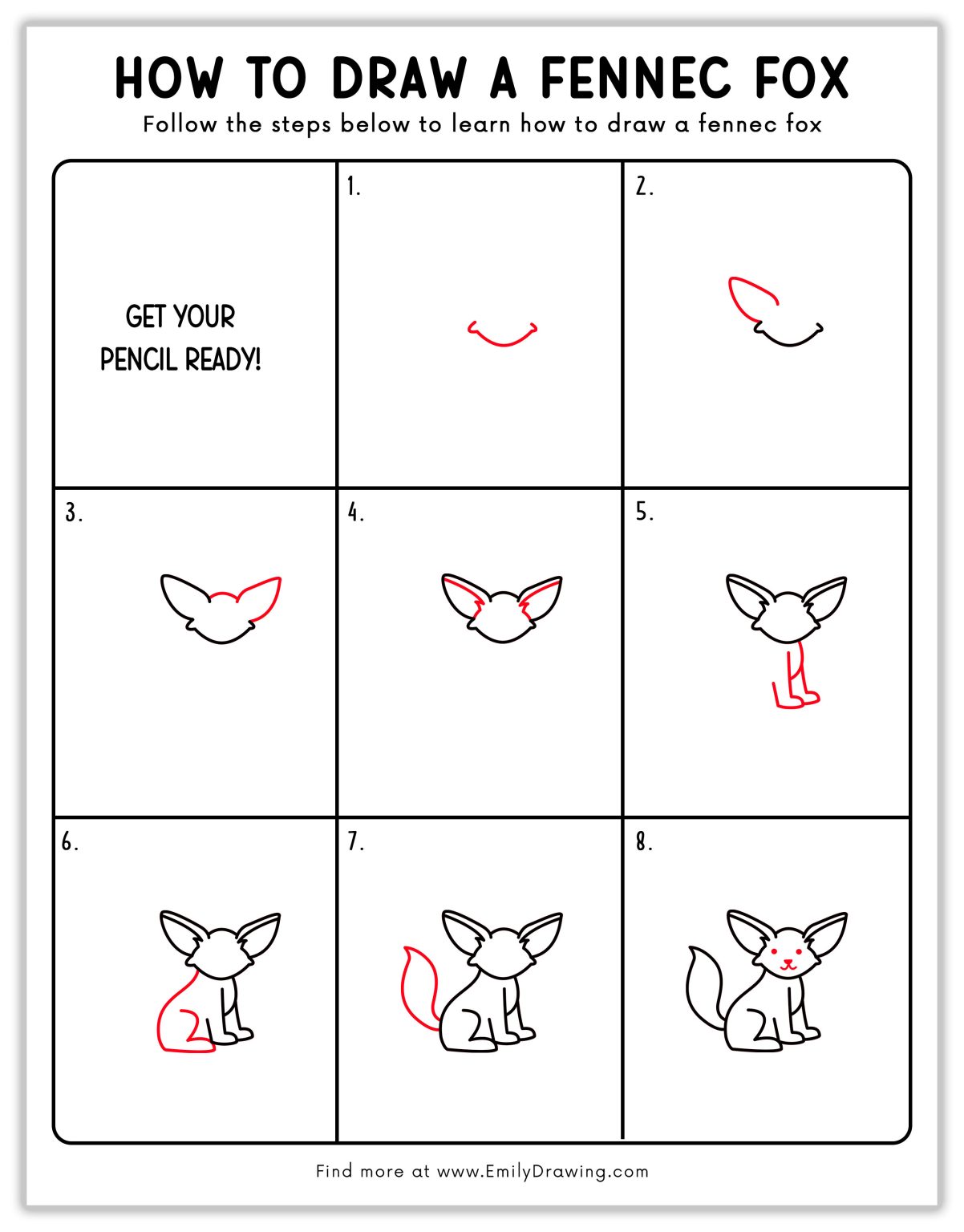 HOW TO DRAW A FENNEC FOX
Follow the steps below to learn how to draw a fennec fox

GET YOUR PENCIL READY!

1.

2.

3.

4.

5.

6.

7.

8.

Find more at www.EmilyDrawing.com