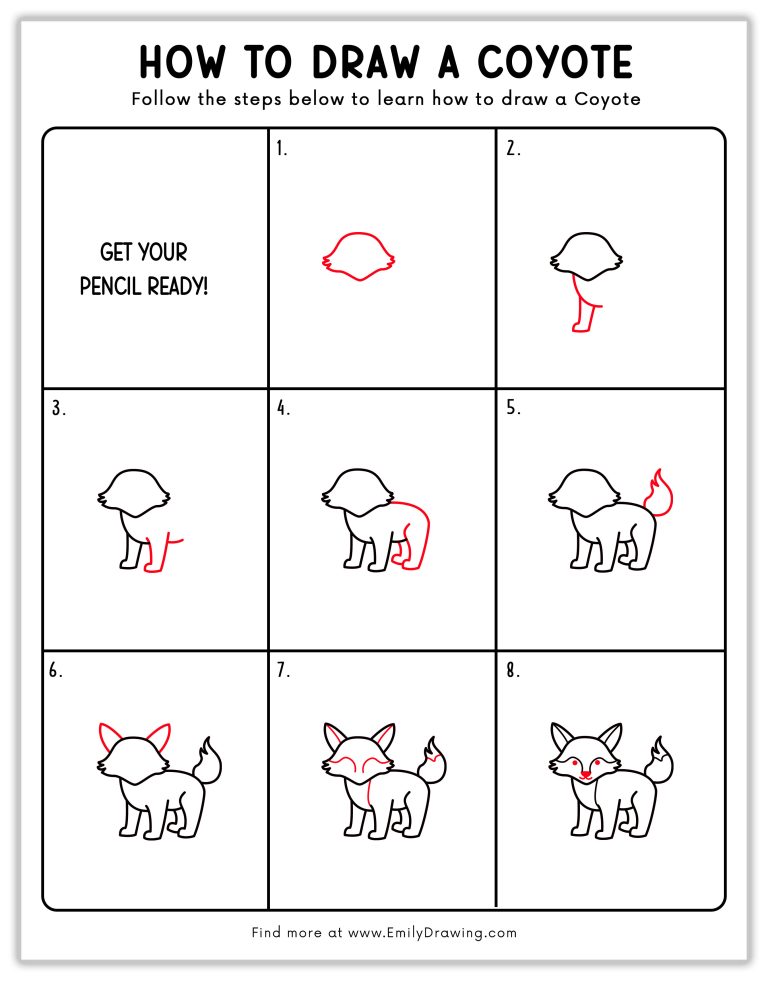 HOW TO DRAW A COYOTE

Follow the steps below to learn how to draw a Coyote

GET YOUR PENCIL READY!

1.

2.

3.

4.

5.

6.

7.

8.

Find more at www.EmilyDrawing.com