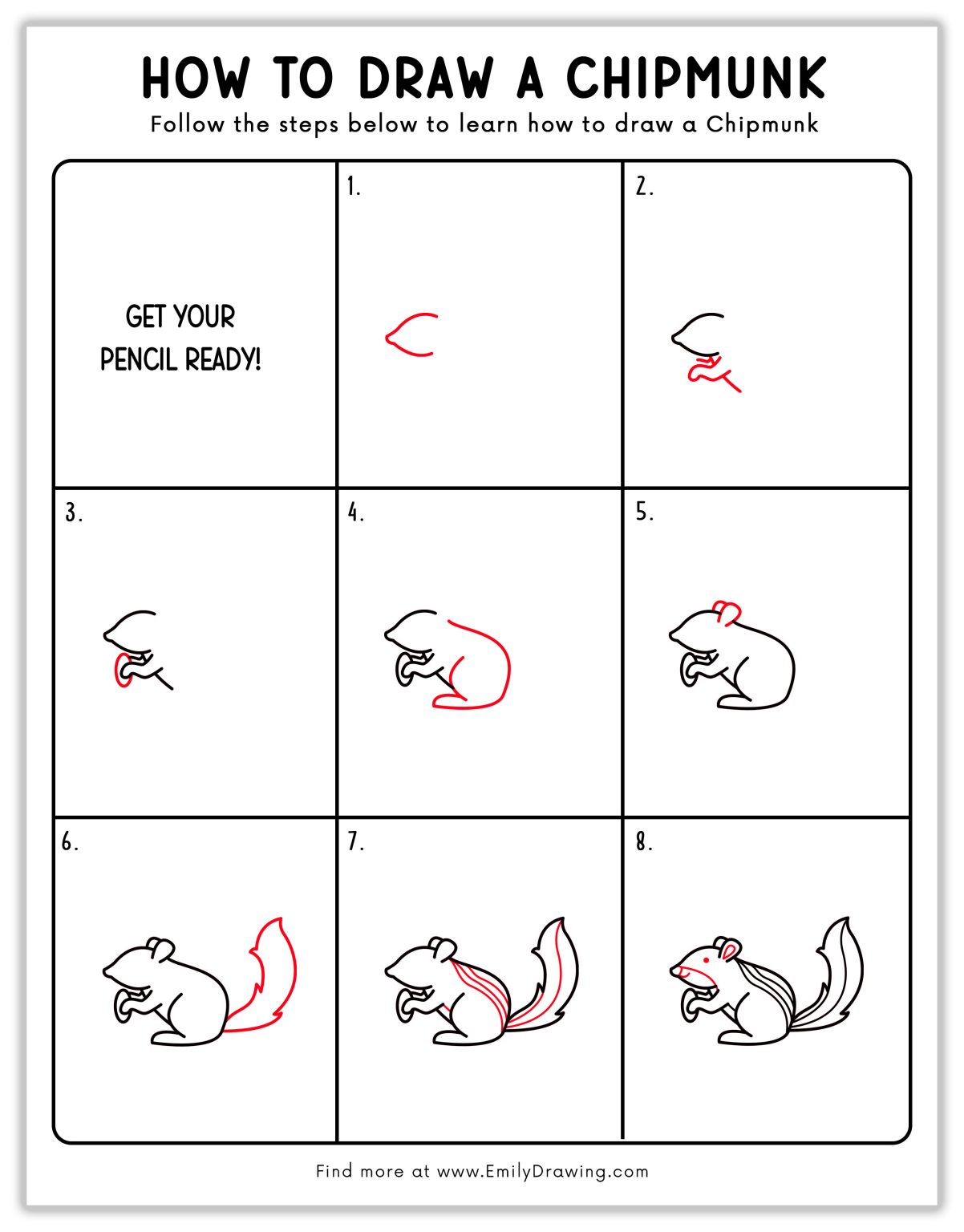 HOW TO DRAW A CHIPMUNK

Follow the steps below to learn how to draw a Chipmunk

GET YOUR PENCIL READY!

1.

2.

3.

4.

5.

6.

7.

8.

Find more at www.EmilyDrawing.com