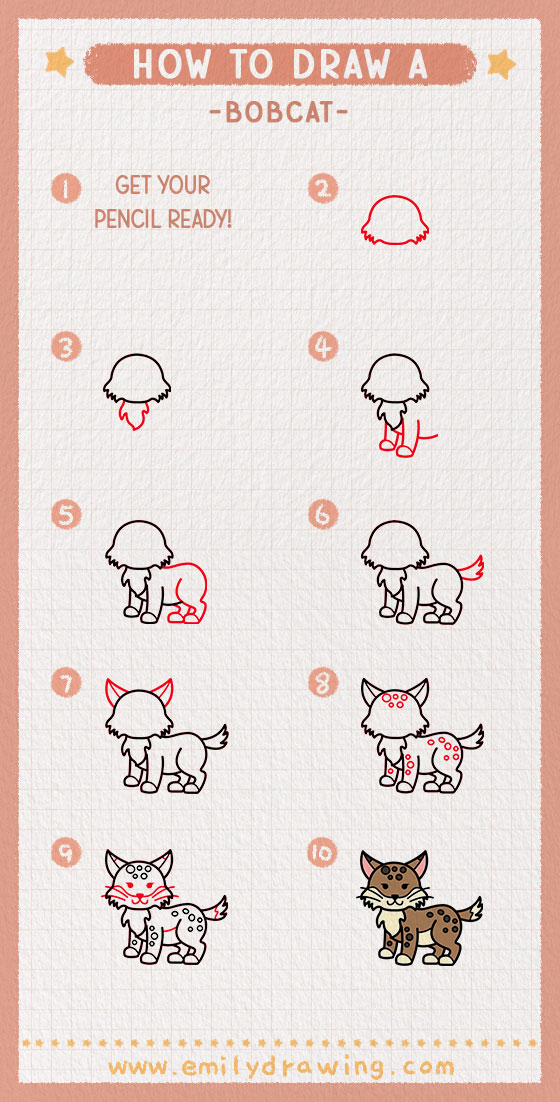 HOW TO DRAW A

-BOBCAT-

1 GET YOUR PENCIL READY!

2

3

4

5

6

7

8

9

10

www.emilydrawing.com