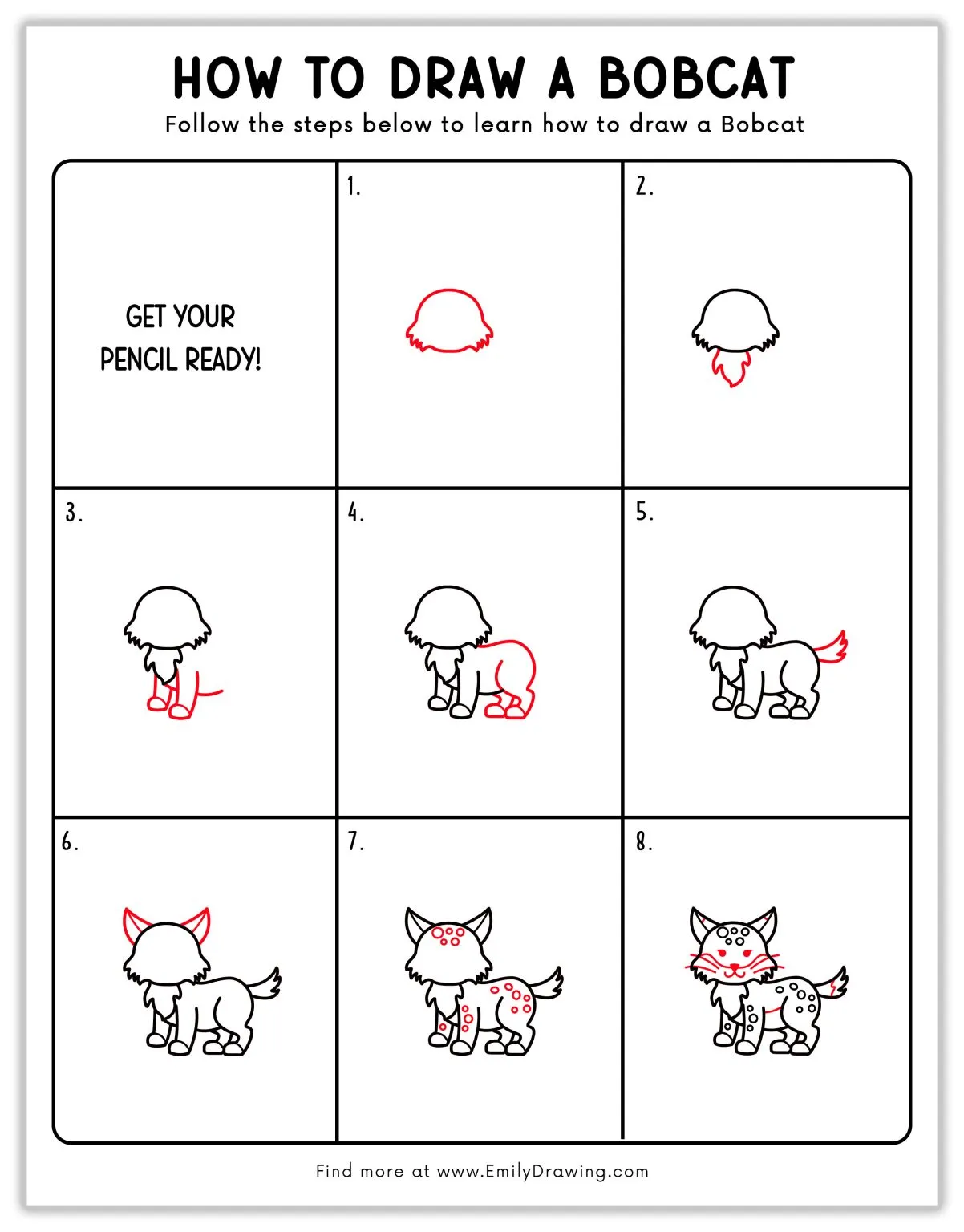 HOW TO DRAW A BOBCAT
Follow the steps below to learn how to draw a Bobcat

GET YOUR PENCIL READY!

1.

2.

3.

4.

5.

6.

7.

8.

Find more at www.EmilyDrawing.com