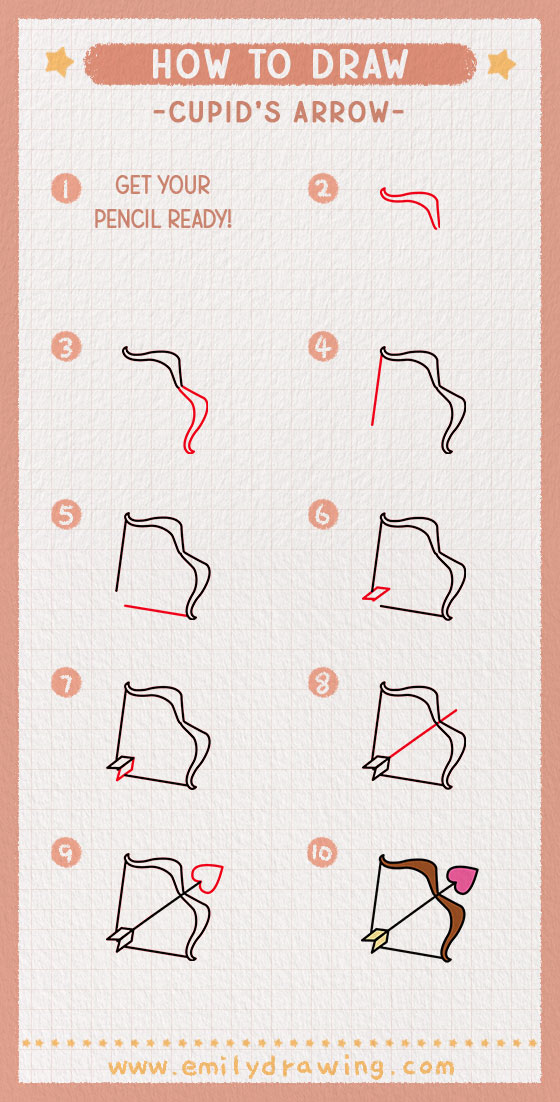 HOW TO DRAW
-CUPID'S ARROW-

1 GET YOUR PENCIL READY!

2

3

4

5

6

7

8

9

10

www.emilydrawing.com