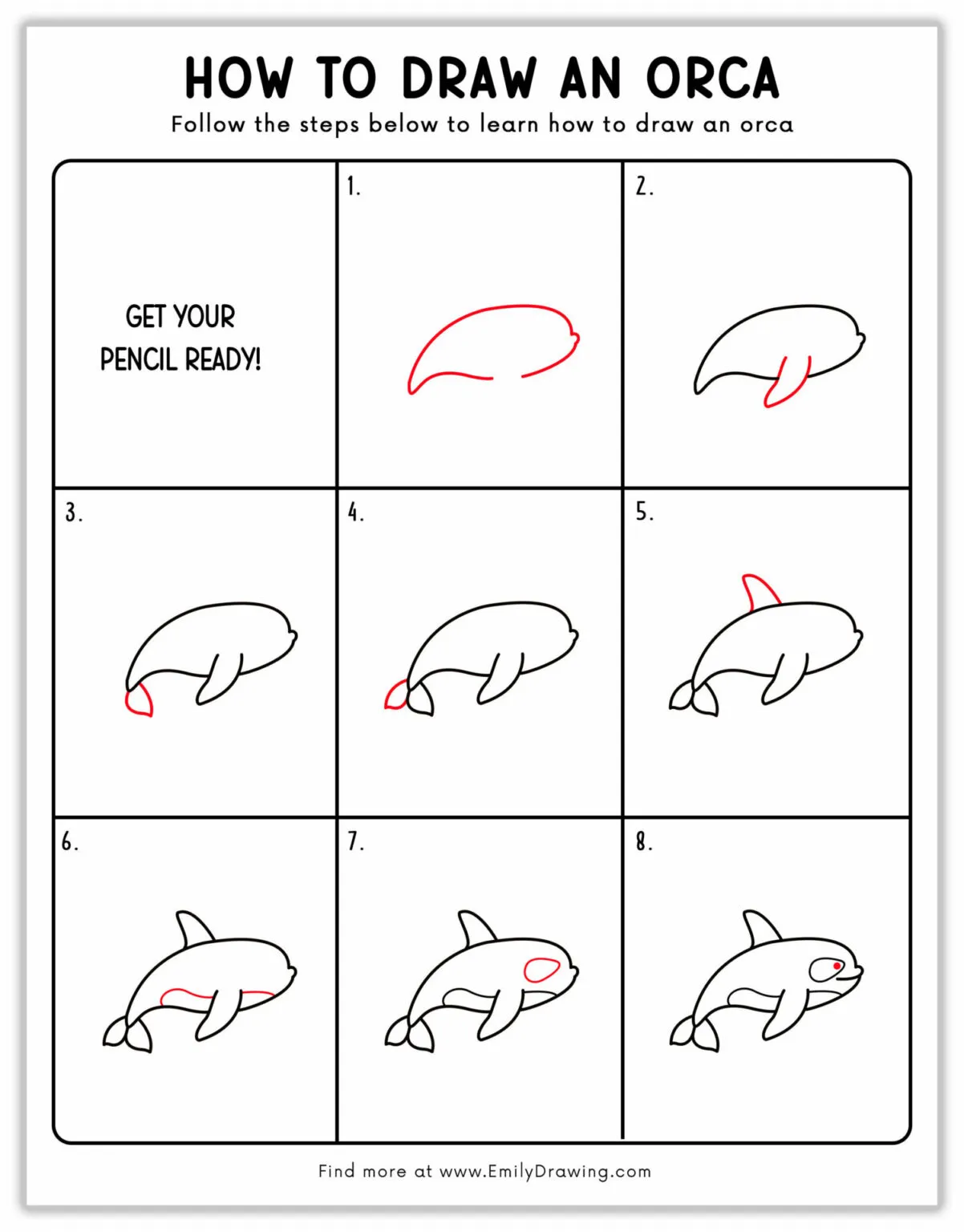 HOW TO DRAW AN ORCA

Follow the steps below to learn how to draw an orca

GET YOUR PENCIL READY!

1.

2.

3.

4.

5.

6.

7.

8.

Find more at www.EmilyDrawing.com