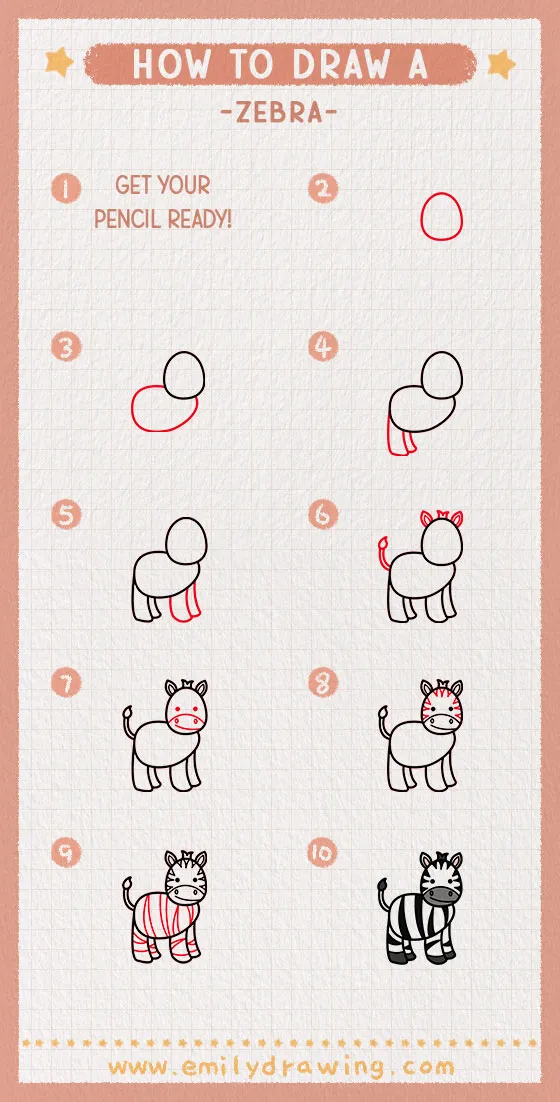 HOW TO DRAW A

-ZEBRA-

1 GET YOUR PENCIL READY!

2

3

4

5

6

7

8

9

10

www.emilydrawing.com