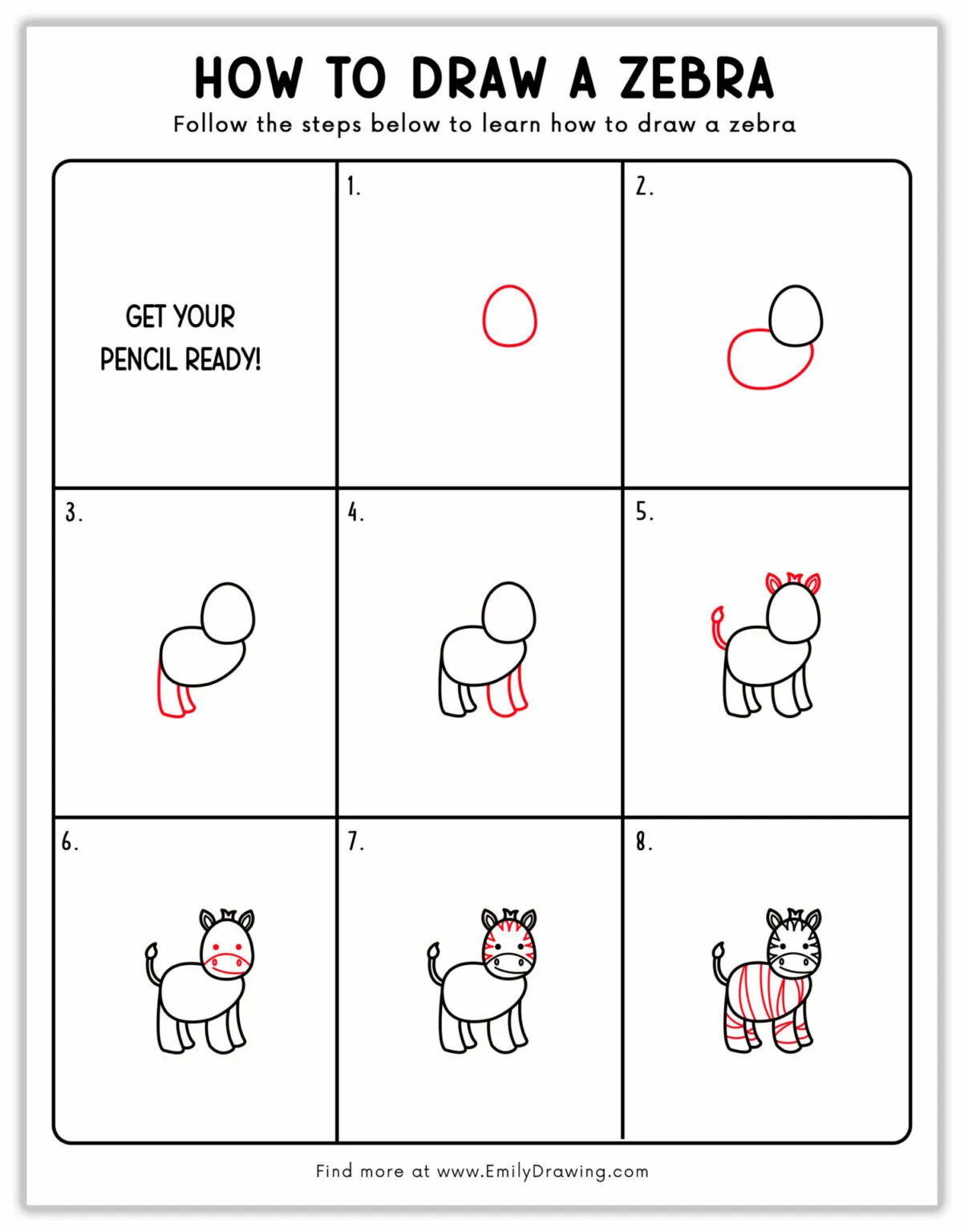 HOW TO DRAW A ZEBRA

Follow the steps below to learn how to draw a zebra

GET YOUR PENCIL READY!

1.

2.

3.

4.

5.

6.

7.

8.

Find more at www.EmilyDrawing.com