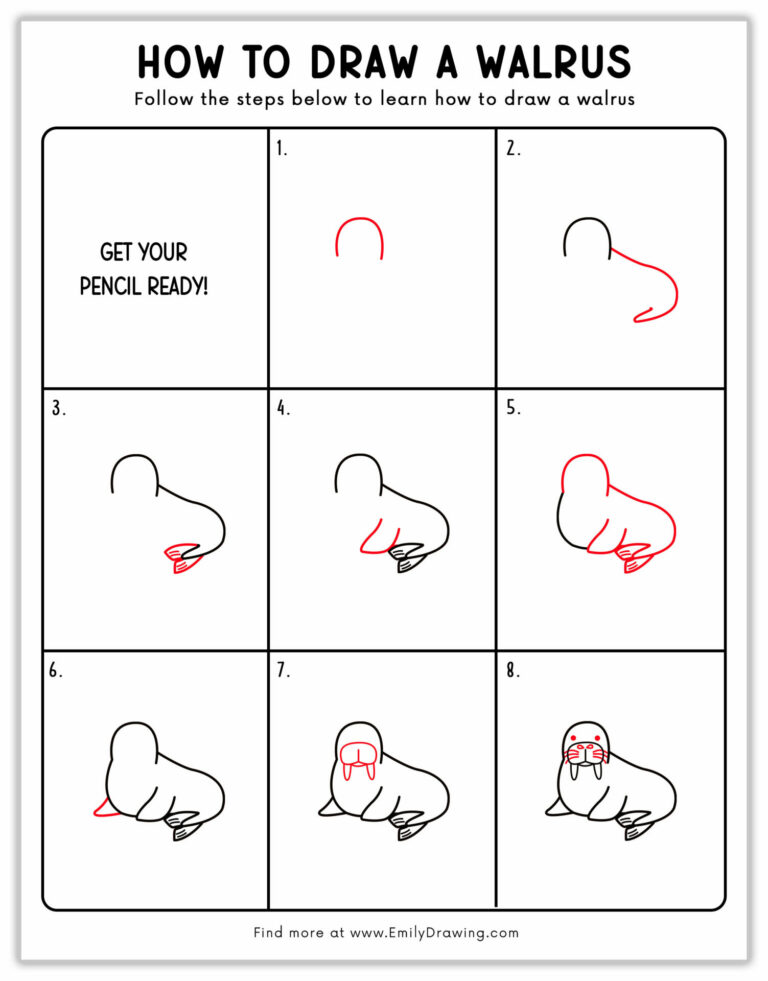 HOW TO DRAW A WALRUS

Follow the steps below to learn how to draw a walrus

GET YOUR PENCIL READY!

1.

2.

3.

4.

5.

6.

7.

8.

Find more at www.EmilyDrawing.com