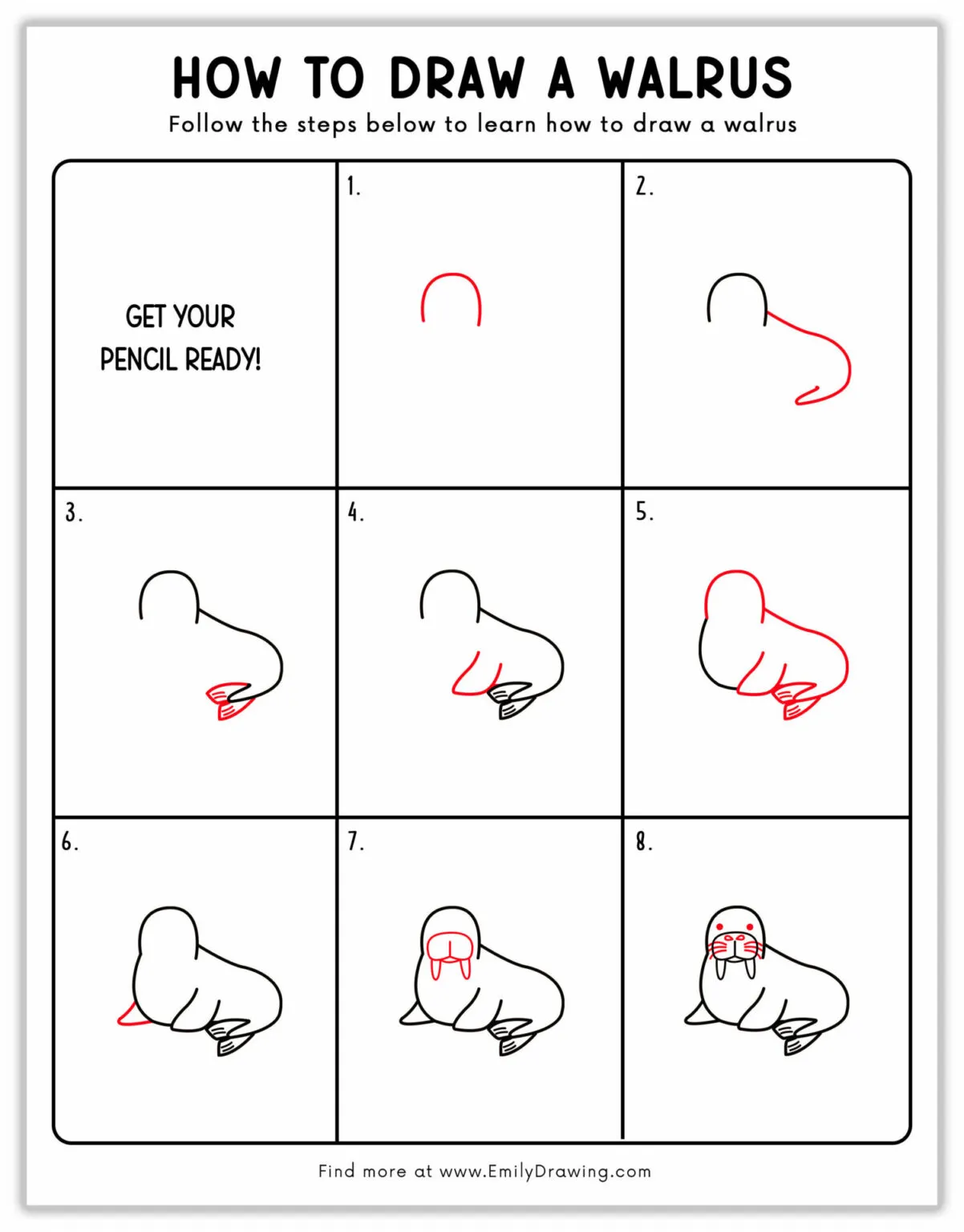 HOW TO DRAW A WALRUS

Follow the steps below to learn how to draw a walrus

GET YOUR PENCIL READY!

1.

2.

3.

4.

5.

6.

7.

8.

Find more at www.EmilyDrawing.com