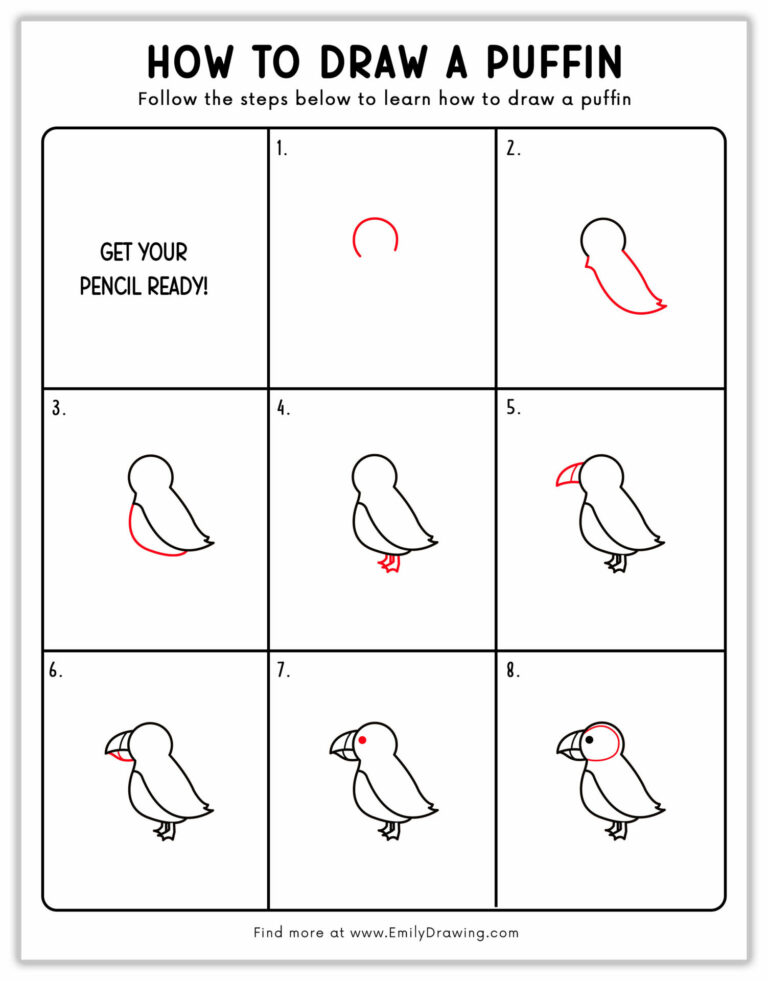 HOW TO DRAW A PUFFIN

Follow the steps below to learn how to draw a puffin

GET YOUR PENCIL READY!

1.

2.

3.

4.

5.

6.

7.

8.

Find more at www.EmilyDrawing.com