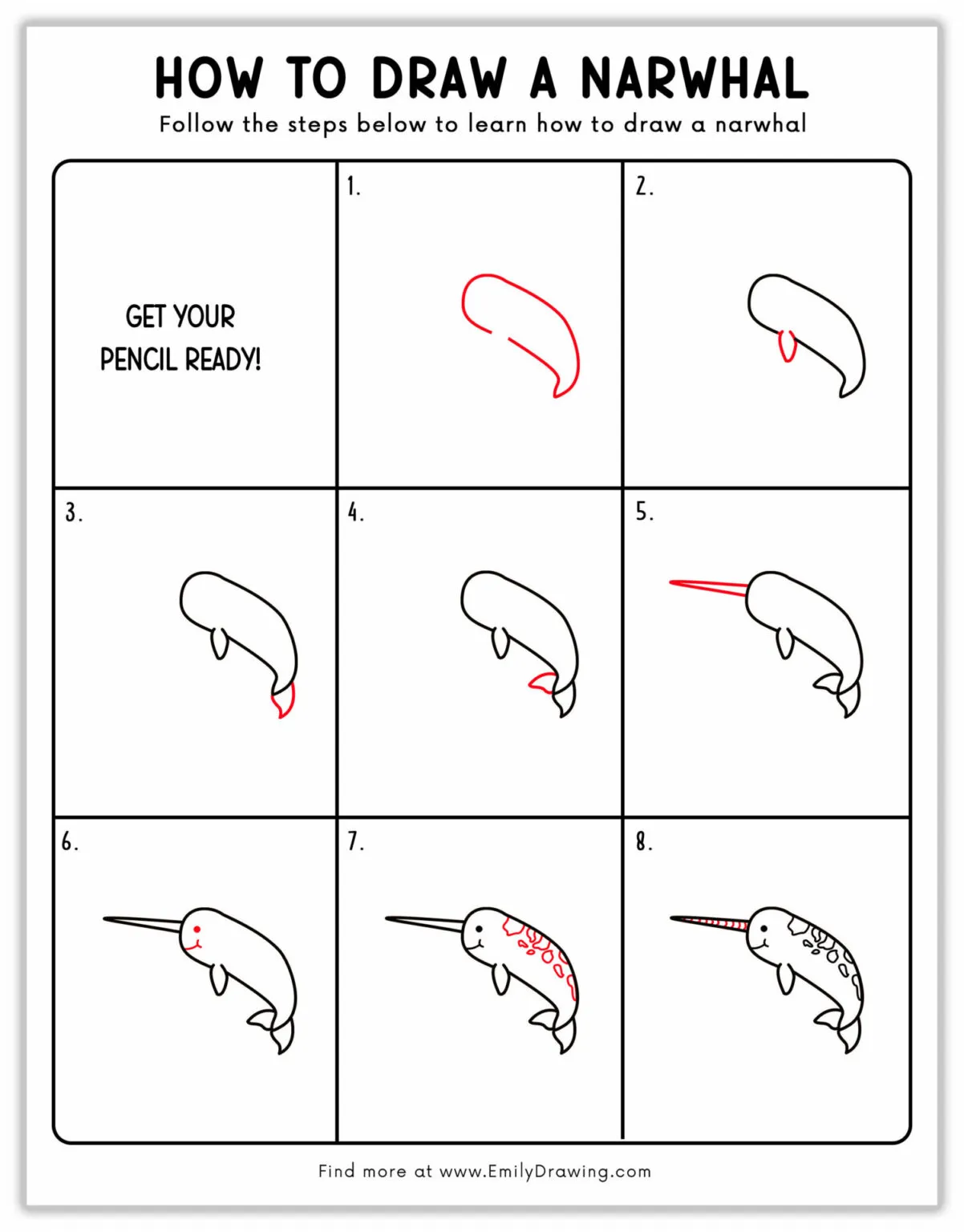 HOW TO DRAW A NARWHAL

Follow the steps below to learn how to draw a narwhal

GET YOUR PENCIL READY!

1.

2.

3.

4.

5.

6.

7.

8.

Find more at www.EmilyDrawing.com