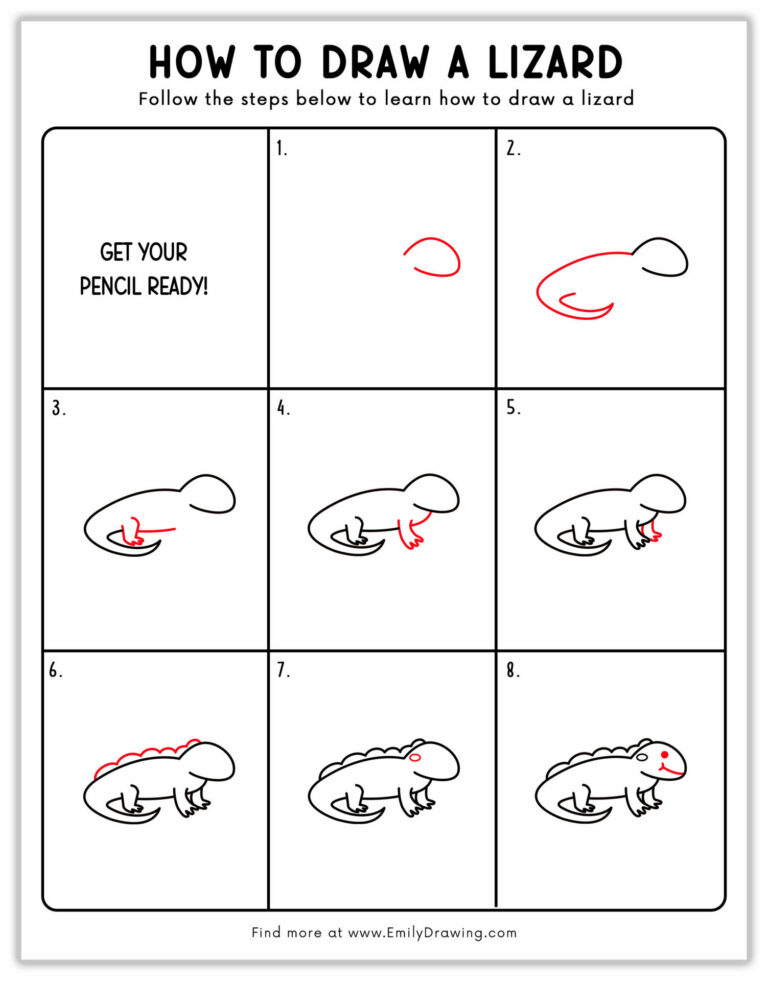 HOW TO DRAW A LIZARD

Follow the steps below to learn how to draw a lizard

GET YOUR PENCIL READY!

1.

2.

3.

4.

5.

6.

7.

8.

Find more at www.EmilyDrawing.com