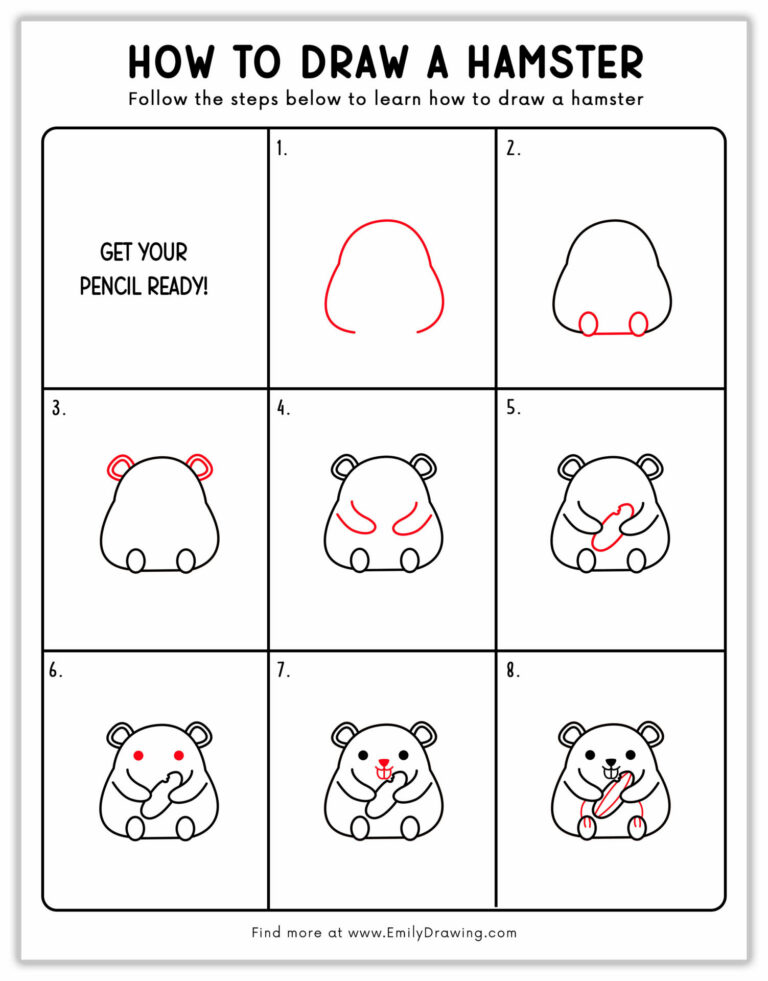 HOW TO DRAW A HAMSTER

Follow the steps below to learn how to draw a hamster

GET YOUR PENCIL READY!

1.

2.

3.

4.

5.

6.

7.

8.

Find more at www.EmilyDrawing.com