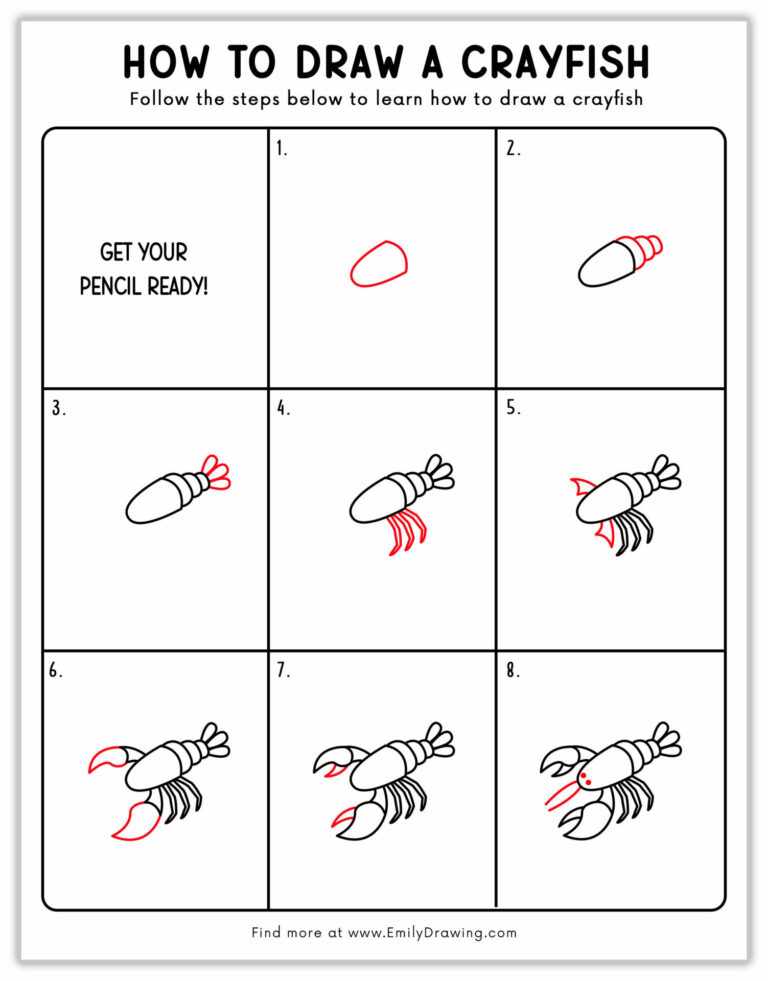 HOW TO DRAW A CRAYFISH

Follow the steps below to learn how to draw a crayfish

GET YOUR PENCIL READY!

1.

2.

3.

4.

5.

6.

7.

8.

Find more at www.EmilyDrawing.com