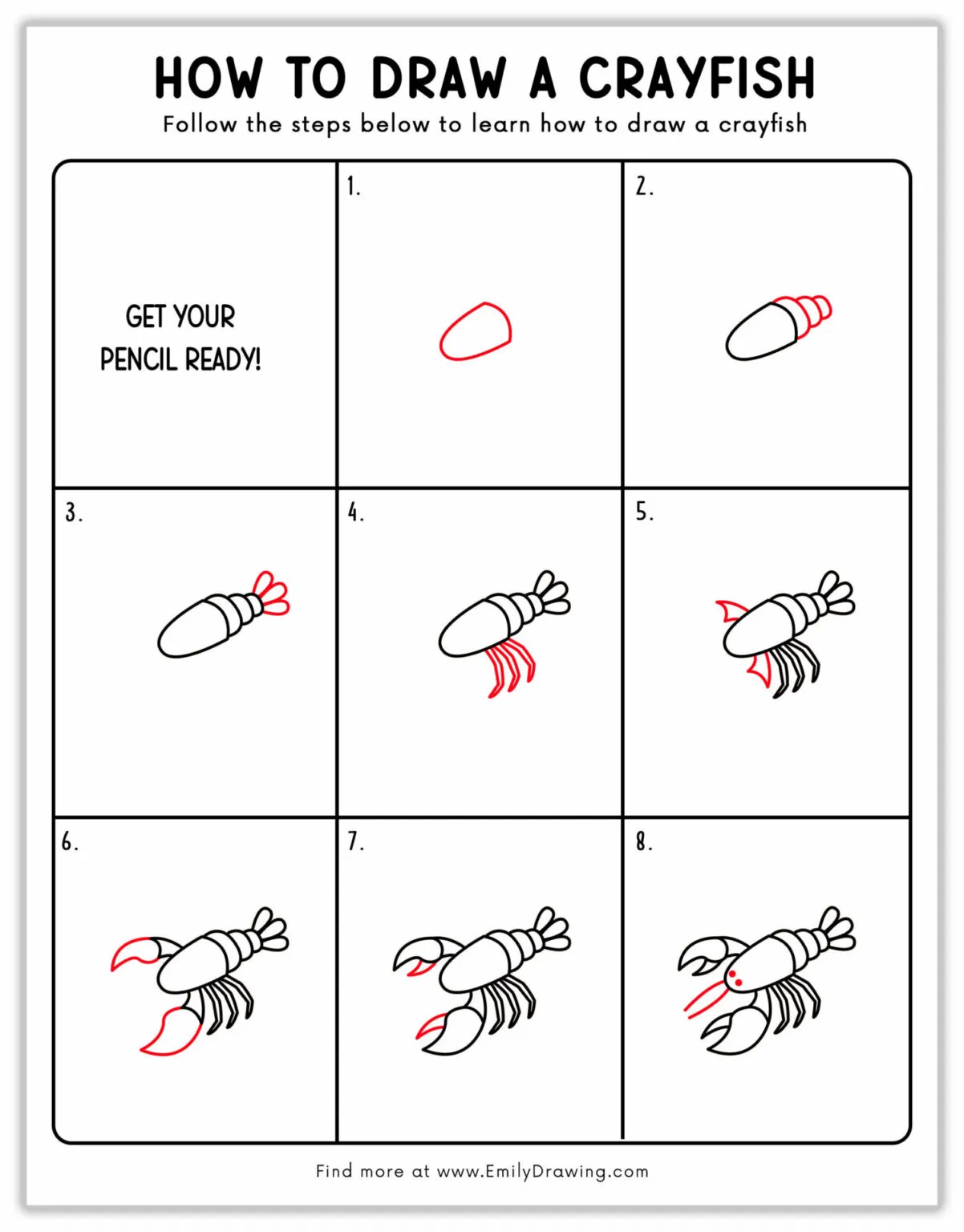 HOW TO DRAW A CRAYFISH

Follow the steps below to learn how to draw a crayfish

GET YOUR PENCIL READY!

1.

2.

3.

4.

5.

6.

7.

8.

Find more at www.EmilyDrawing.com