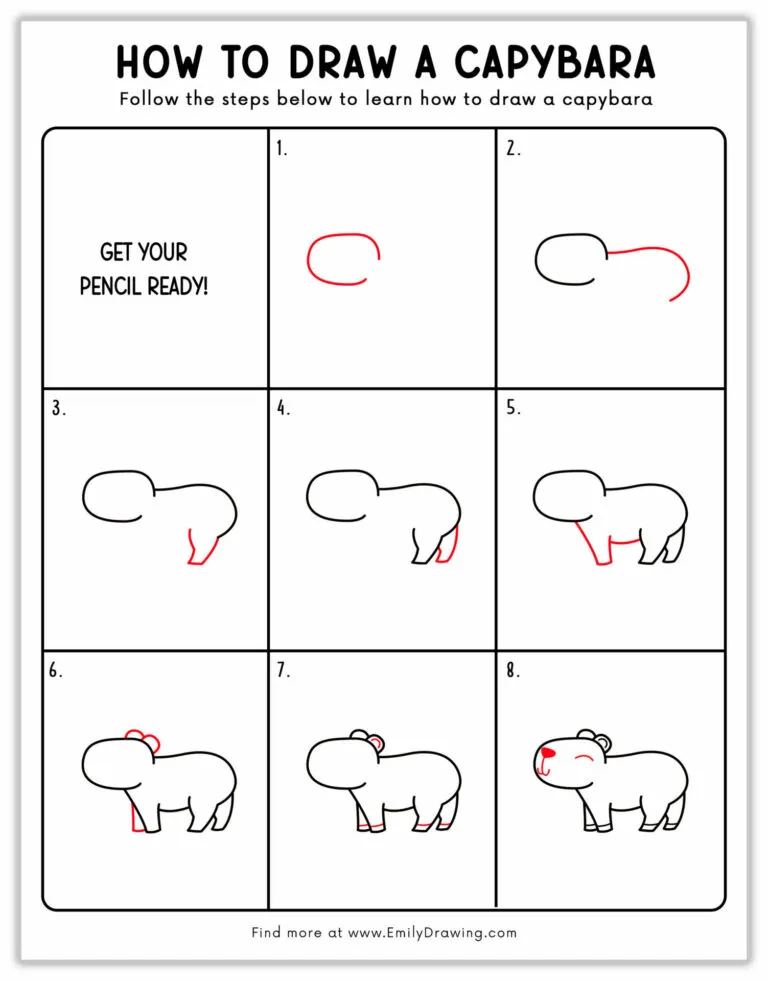 HOW TO DRAW A CAPYBARA

Follow the steps below to learn how to draw a capybara

GET YOUR PENCIL READY!

1.

2.

3.

4.

5.

6.

7.

8.

Find more at www.EmilyDrawing.com