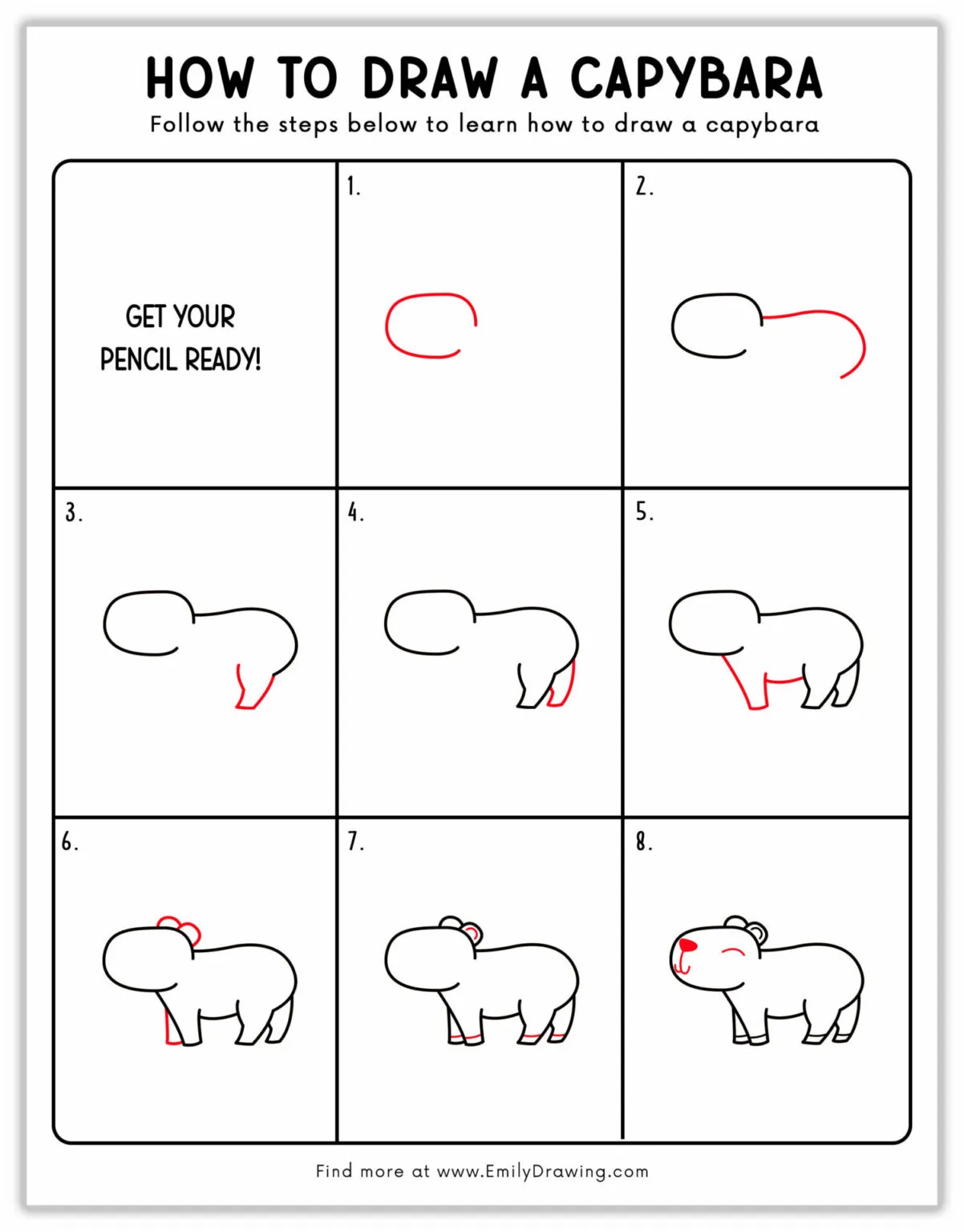 HOW TO DRAW A CAPYBARA
Follow the steps below to learn how to draw a capybara

GET YOUR PENCIL READY!

1.

2.

3.

4.

5.

6.

7.

8.

Find more at www.EmilyDrawing.com