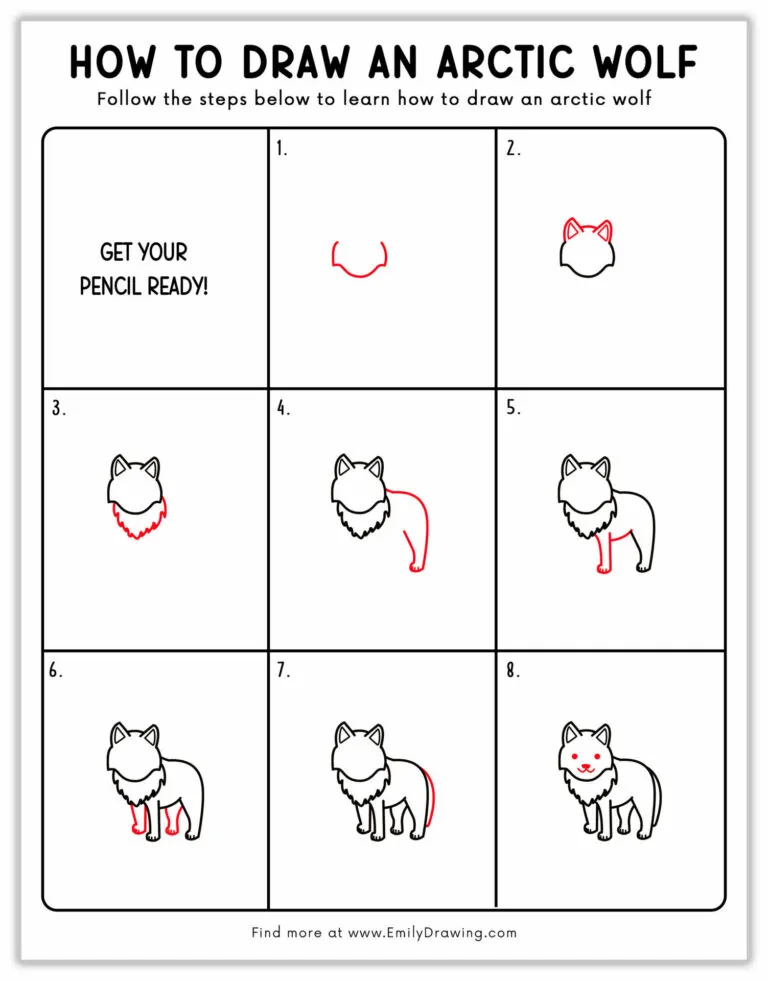 HOW TO DRAW AN ARCTIC WOLF

Follow the steps below to learn how to draw an arctic wolf

GET YOUR PENCIL READY!

1.

2.

3.

4.

5.

6.

7.

8.

Find more at www.EmilyDrawing.com