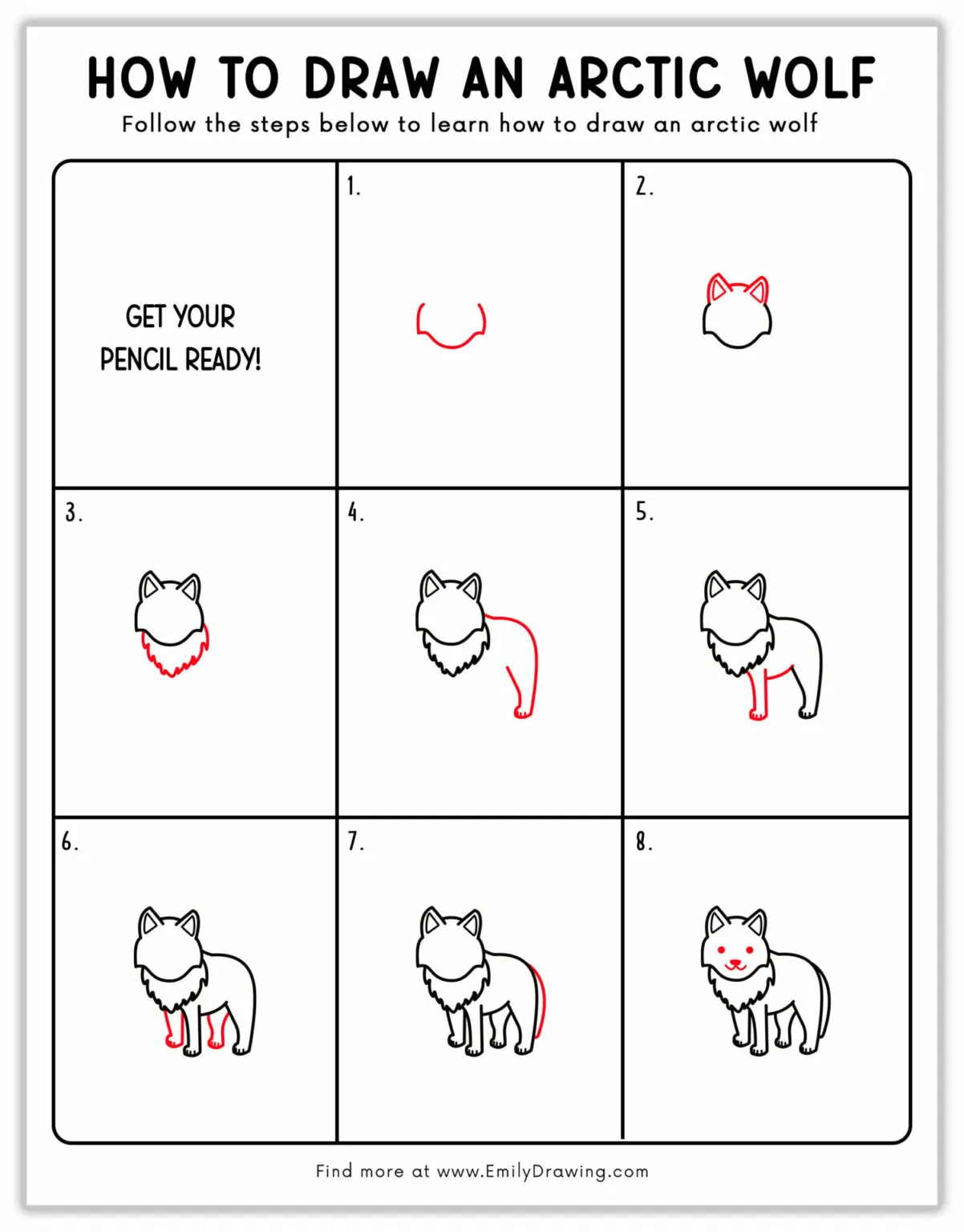 HOW TO DRAW AN ARCTIC WOLF

Follow the steps below to learn how to draw an arctic wolf

GET YOUR PENCIL READY!

1.

2.

3.

4.

5.

6.

7.

8.

Find more at www.EmilyDrawing.com