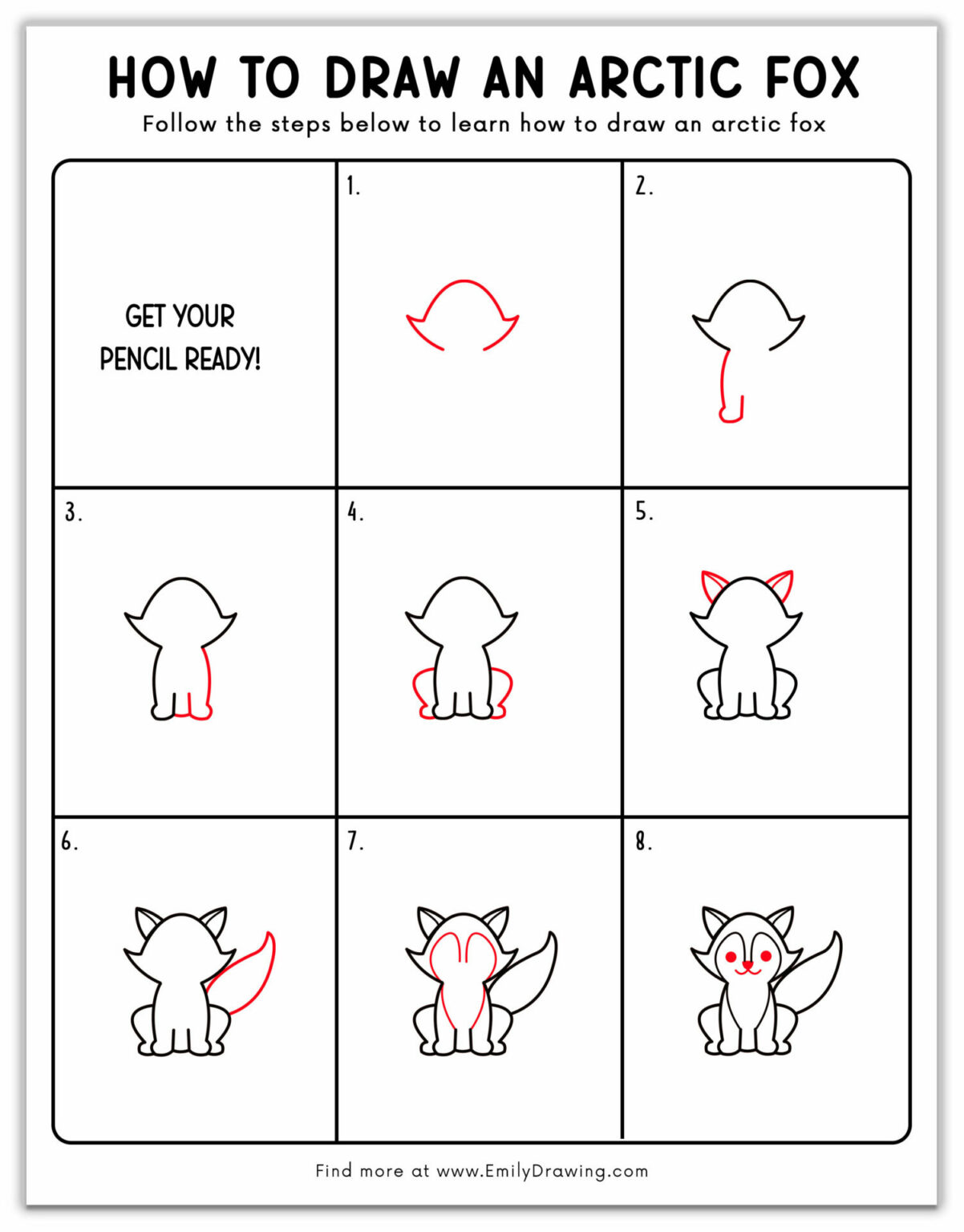 HOW TO DRAW AN ARCTIC FOX
Follow the steps below to learn how to draw an arctic fox

GET YOUR PENCIL READY!

1.

2.

3.

4.

5.

6.

7.

8.

Find more at www.EmilyDrawing.com