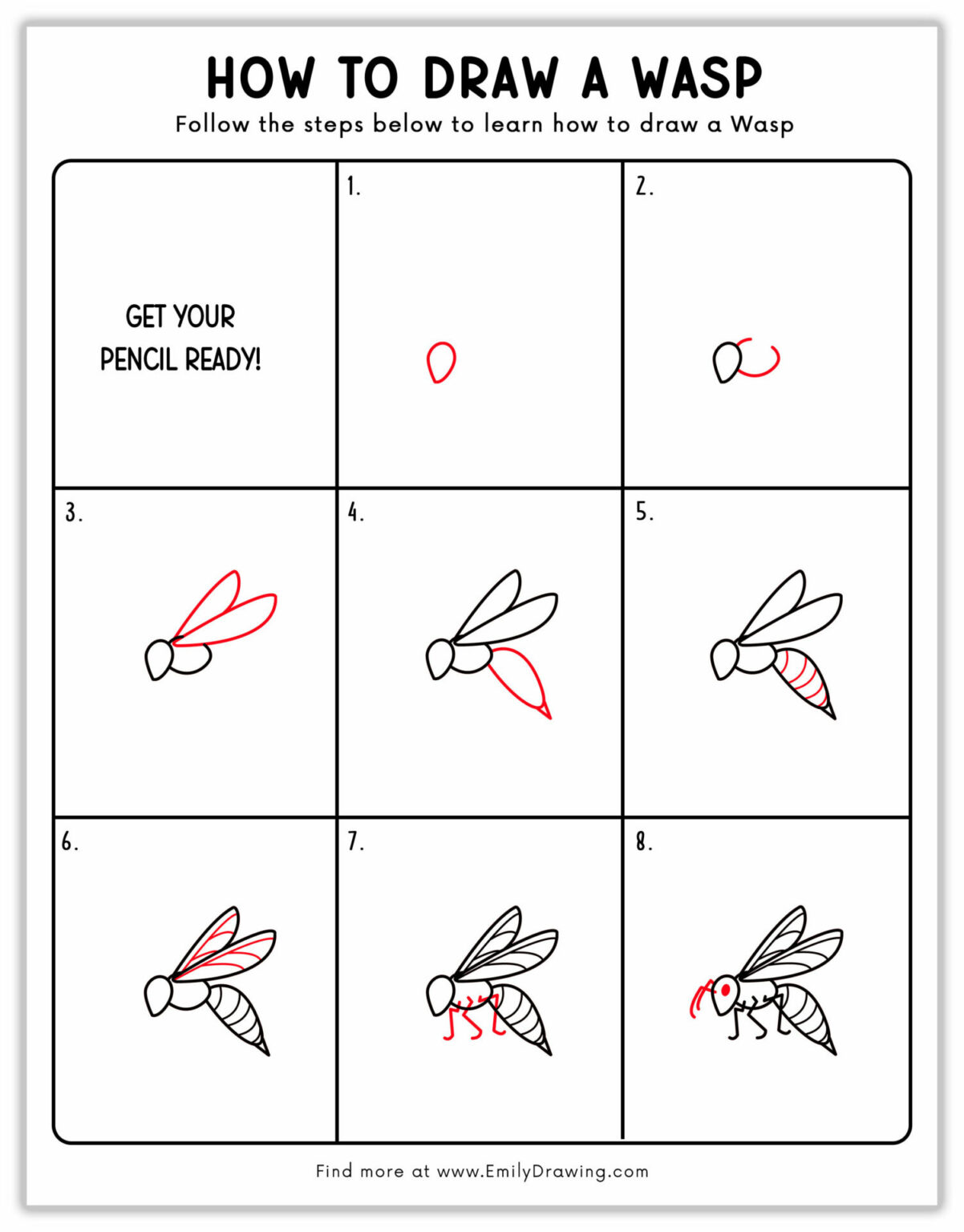 HOW TO DRAW A WASP

Follow the steps below to learn how to draw a Wasp

GET YOUR PENCIL READY!

1.

2.

3.

4.

5.

6.

7.

8.

Find more at www.EmilyDrawing.com