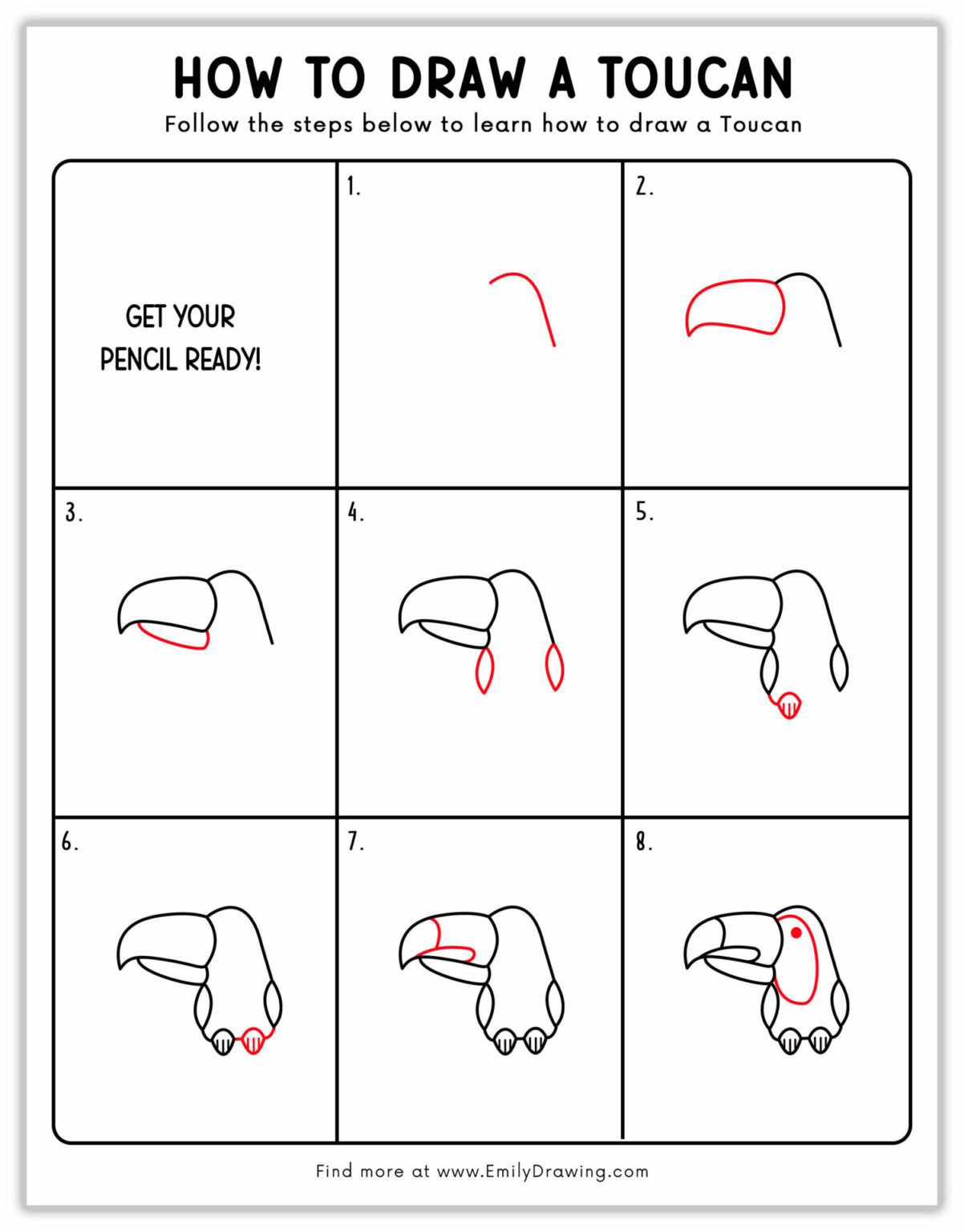 HOW TO DRAW A TOUCAN

Follow the steps below to learn how to draw a Toucan

GET YOUR PENCIL READY!

1.

2.

3.

4.

5.

6.

7.

8.

Find more at www.EmilyDrawing.com