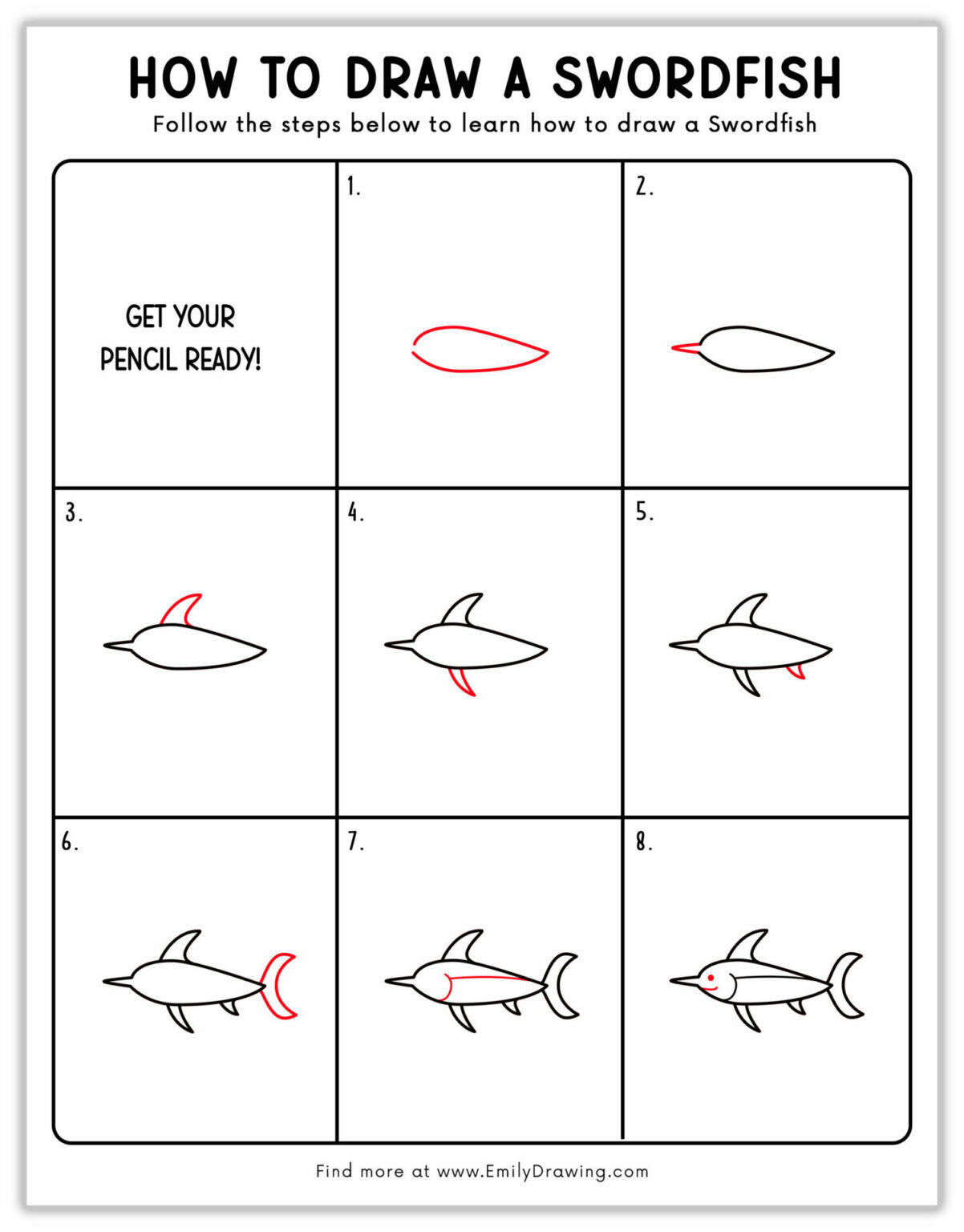 HOW TO DRAW A SWORDFISH
Follow the steps below to learn how to draw a Swordfish

GET YOUR PENCIL READY!

1.

2.

3.

4.

5.

6.

7.

8.

Find more at www.EmilyDrawing.com