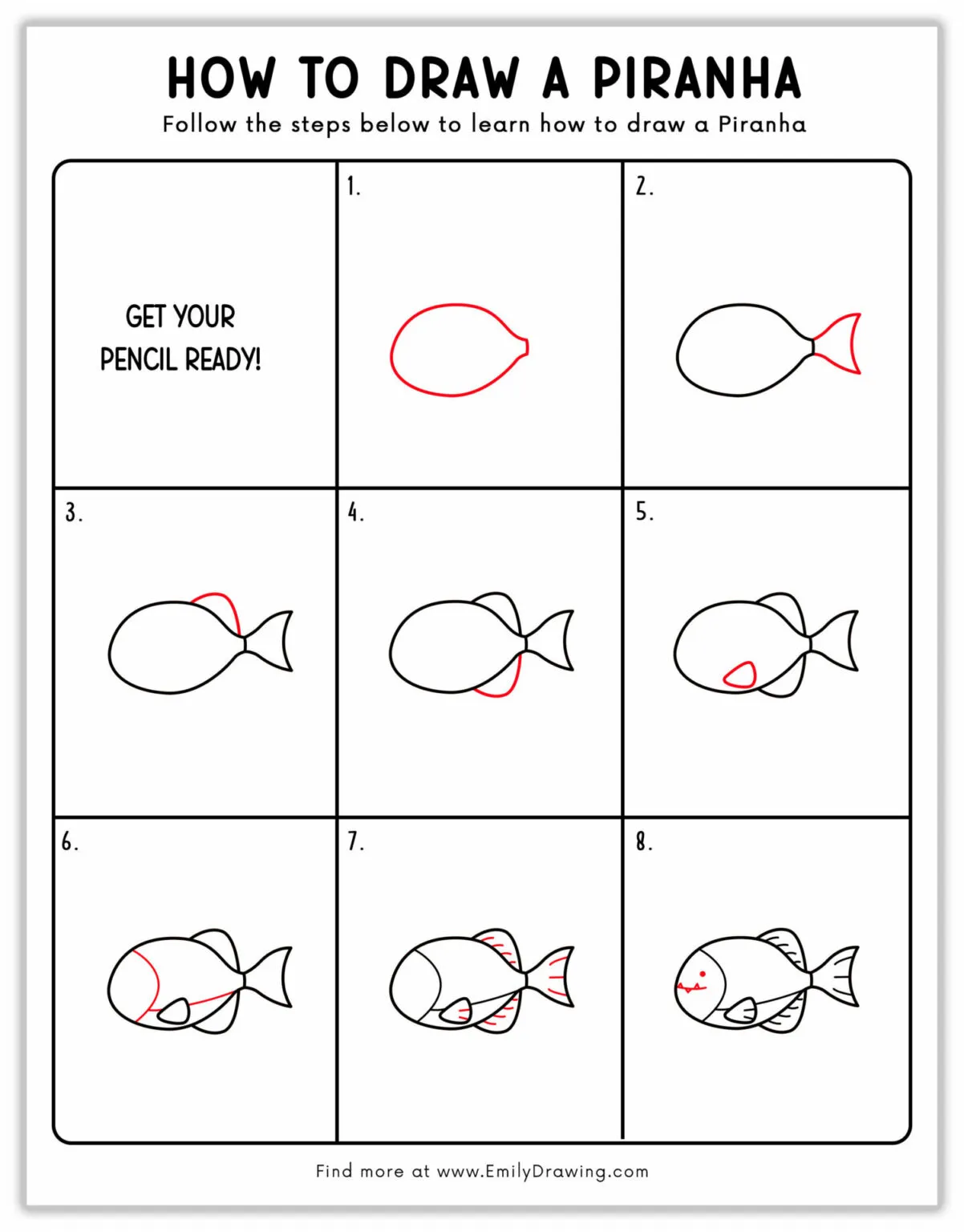 HOW TO DRAW A PIRANHA
Follow the steps below to learn how to draw a Piranha

GET YOUR PENCIL READY!

1.

2.

3.

4.

5.

6.

7.

8.

Find more at www.EmilyDrawing.com