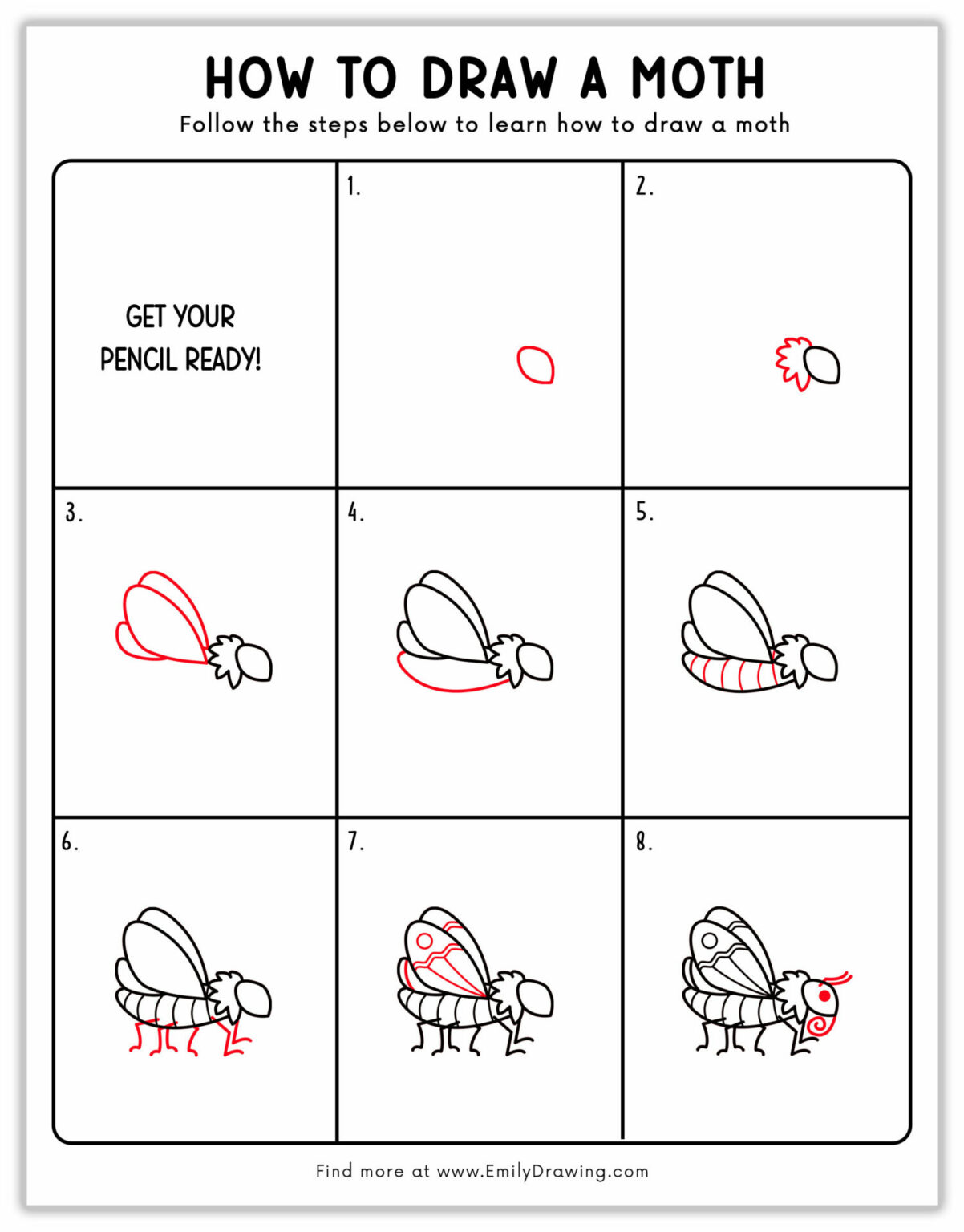 HOW TO DRAW A MOTH

Follow the steps below to learn how to draw a moth

GET YOUR PENCIL READY!

1.

2.

3.

4.

5.

6.

7.

8.

Find more at www.EmilyDrawing.com