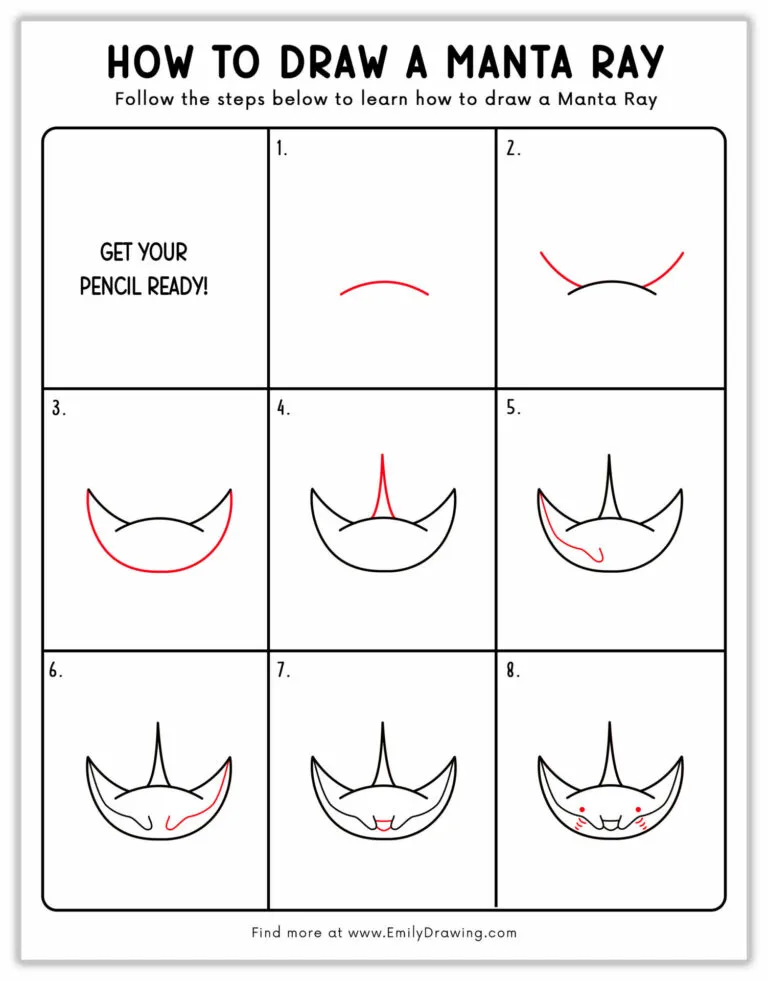 HOW TO DRAW A MANTA RAY

Follow the steps below to learn how to draw a Manta Ray

GET YOUR PENCIL READY!

1.

2.

3.

4.

5.

6.

7.

8.

Find more at www.EmilyDrawing.com