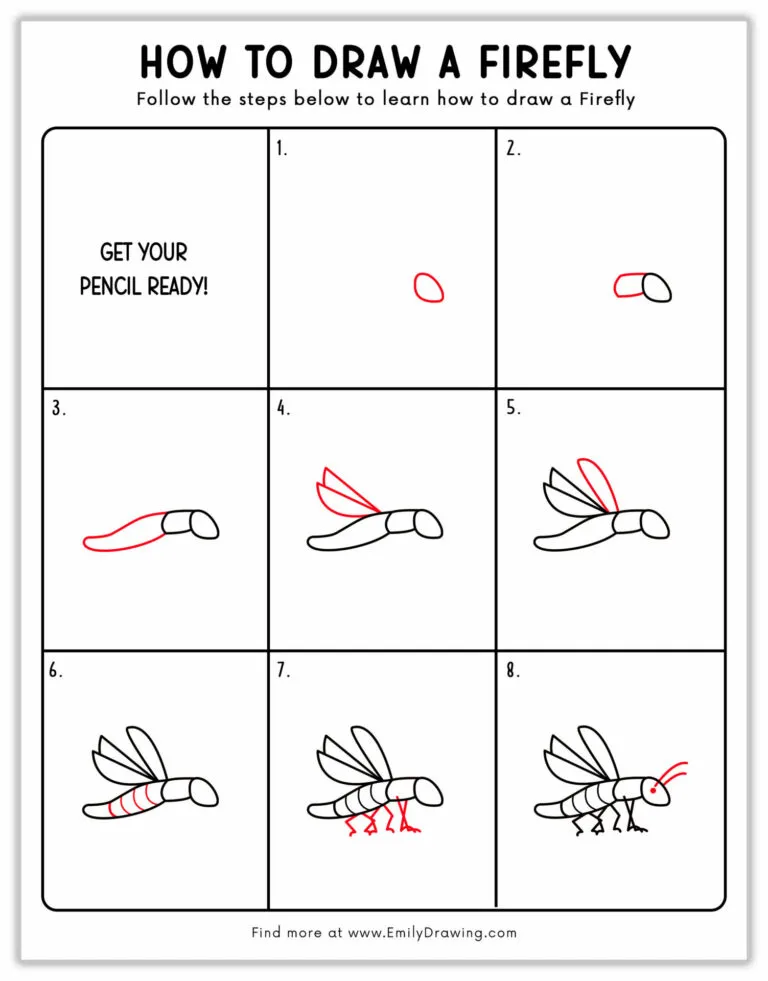 HOW TO DRAW A FIREFLY
Follow the steps below to learn how to draw a Firefly

GET YOUR PENCIL READY!

1.

2.

3.

4.

5.

6.

7.

8.

Find more at www.EmilyDrawing.com